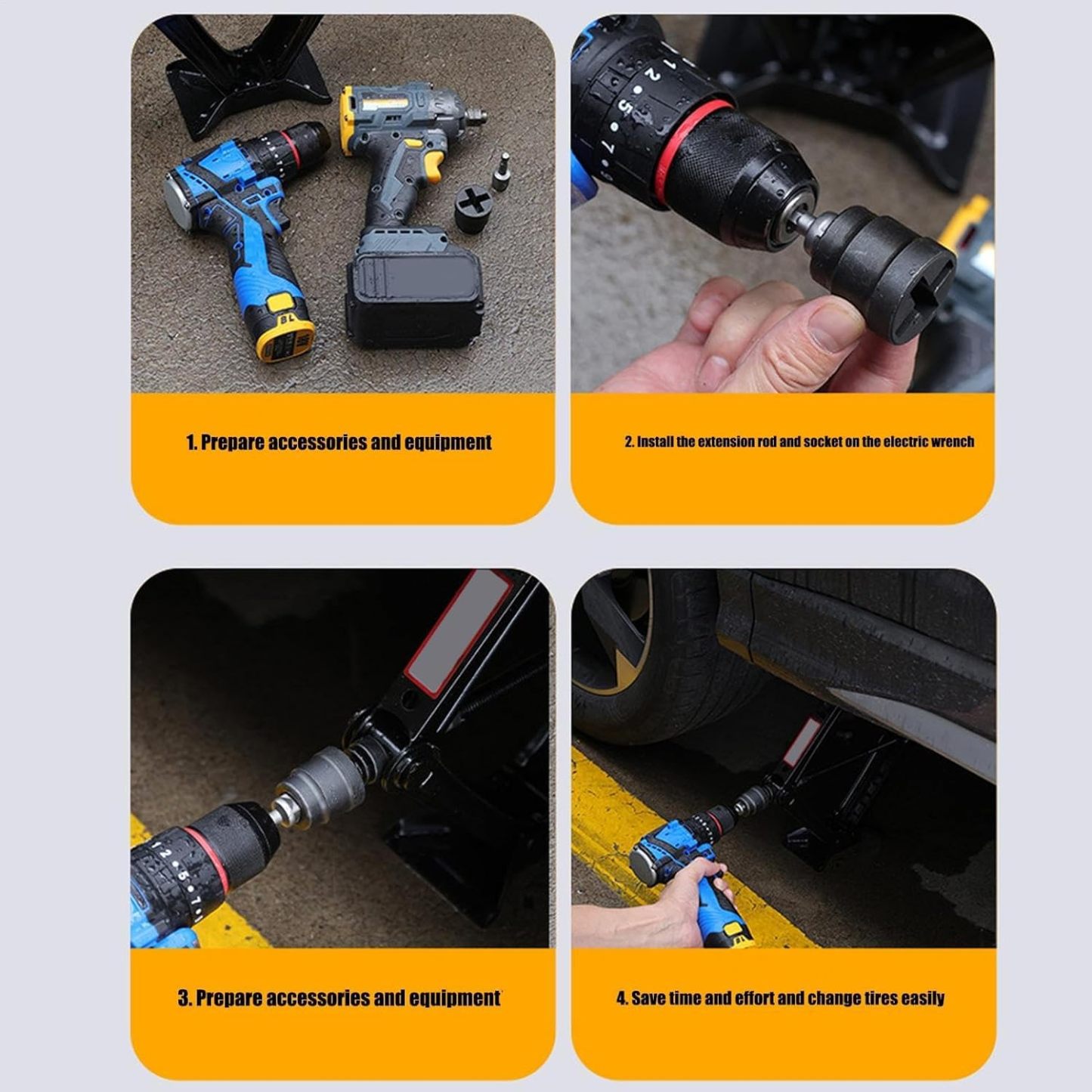 1. Prepare accessories and equipment

2. Install the extension rod and socket on the electric wrench

3. Prepare accessories and equipment

4. Save time and effort and change tires easily