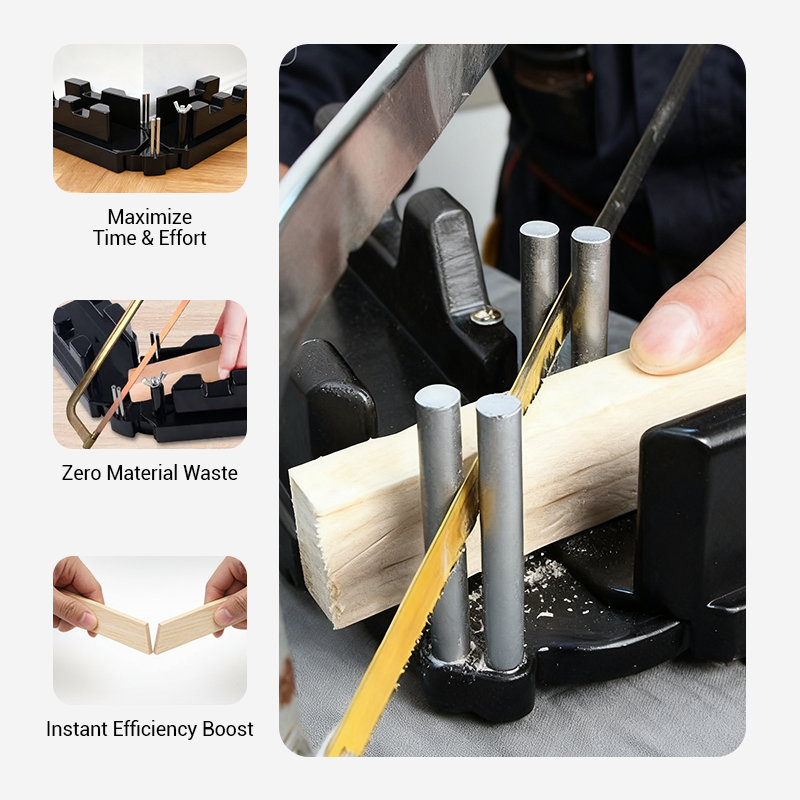 Maximize
Time & Effort

Zero Material Waste

Instant Efficiency Boost