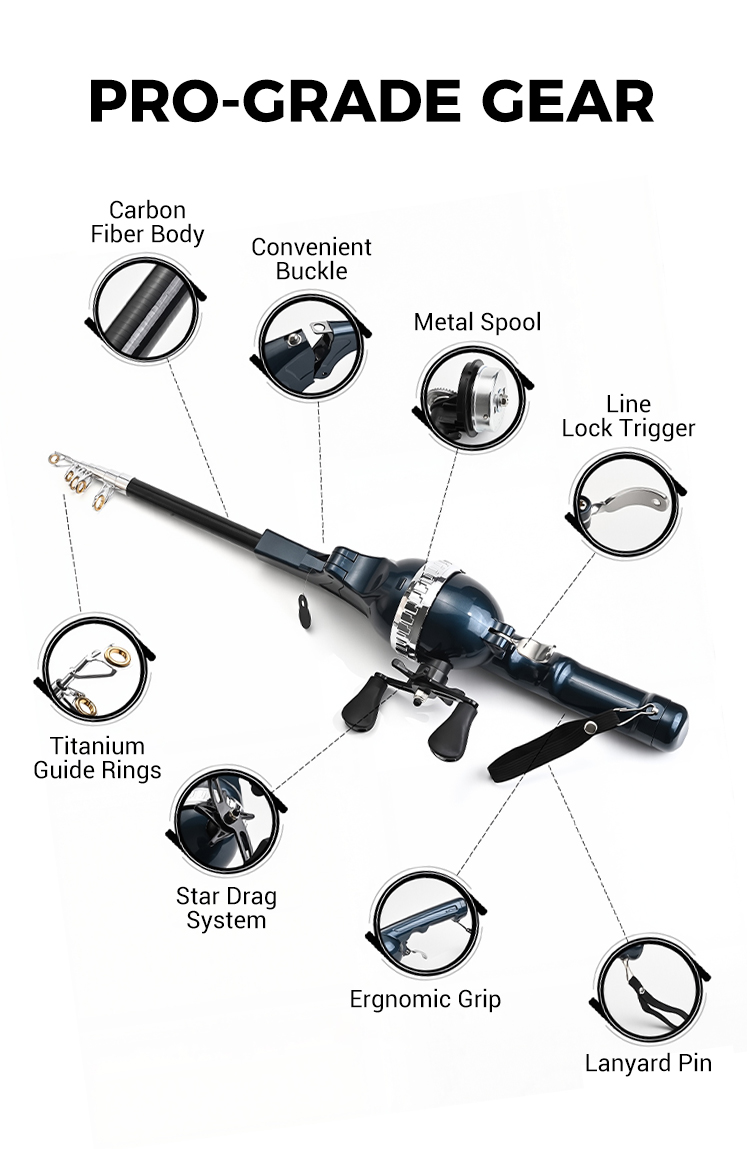 PRO-GRADE GEAR

Carbon Fiber Body

Convenient Buckle

Metal Spool

Line Lock Trigger

Titanium Guide Rings

Star Drag System

Ergnomic Grip

Lanyard Pin