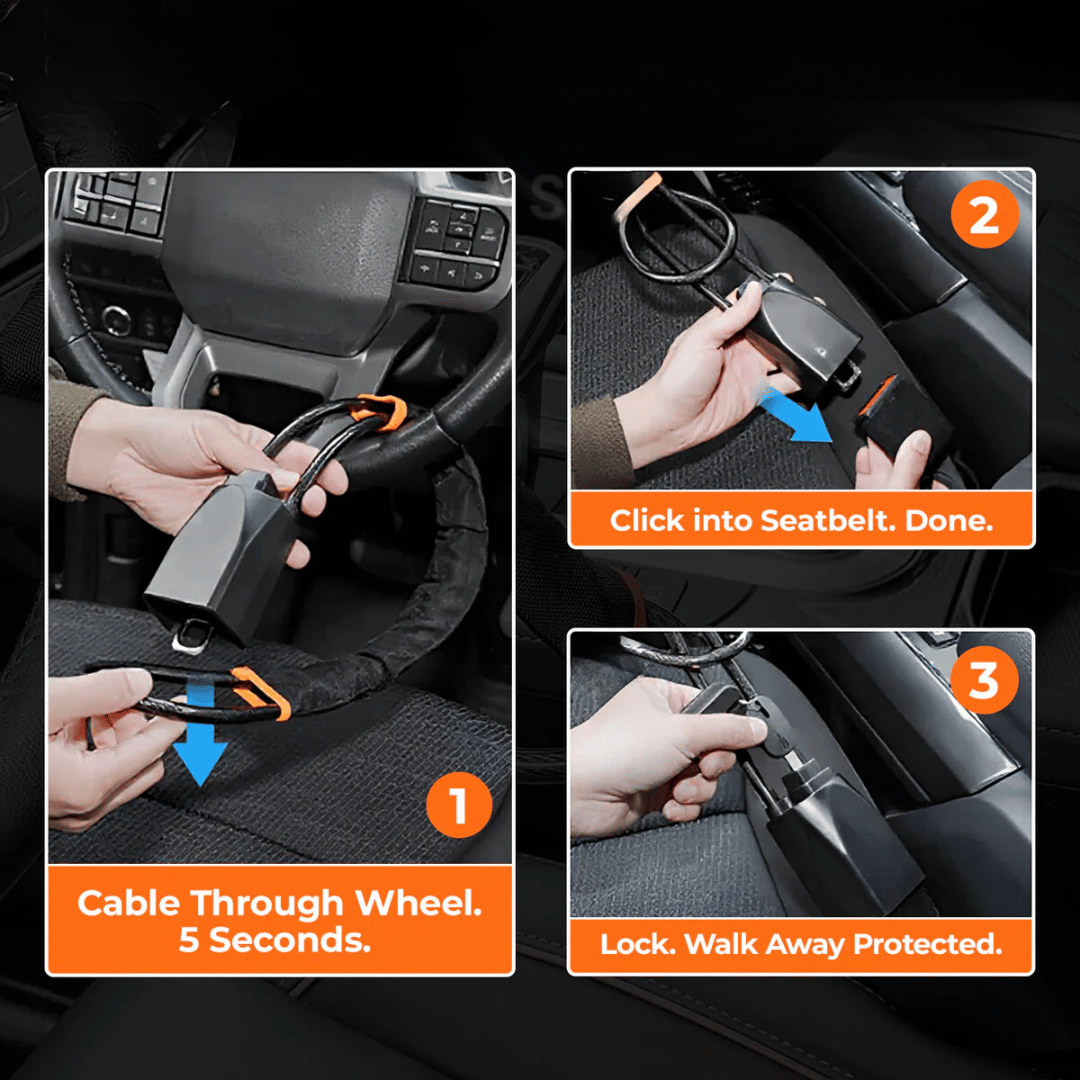 1
Cable Through Wheel.
5 Seconds.

2
Click into Seatbelt. Done.

3
Lock. Walk Away Protected.