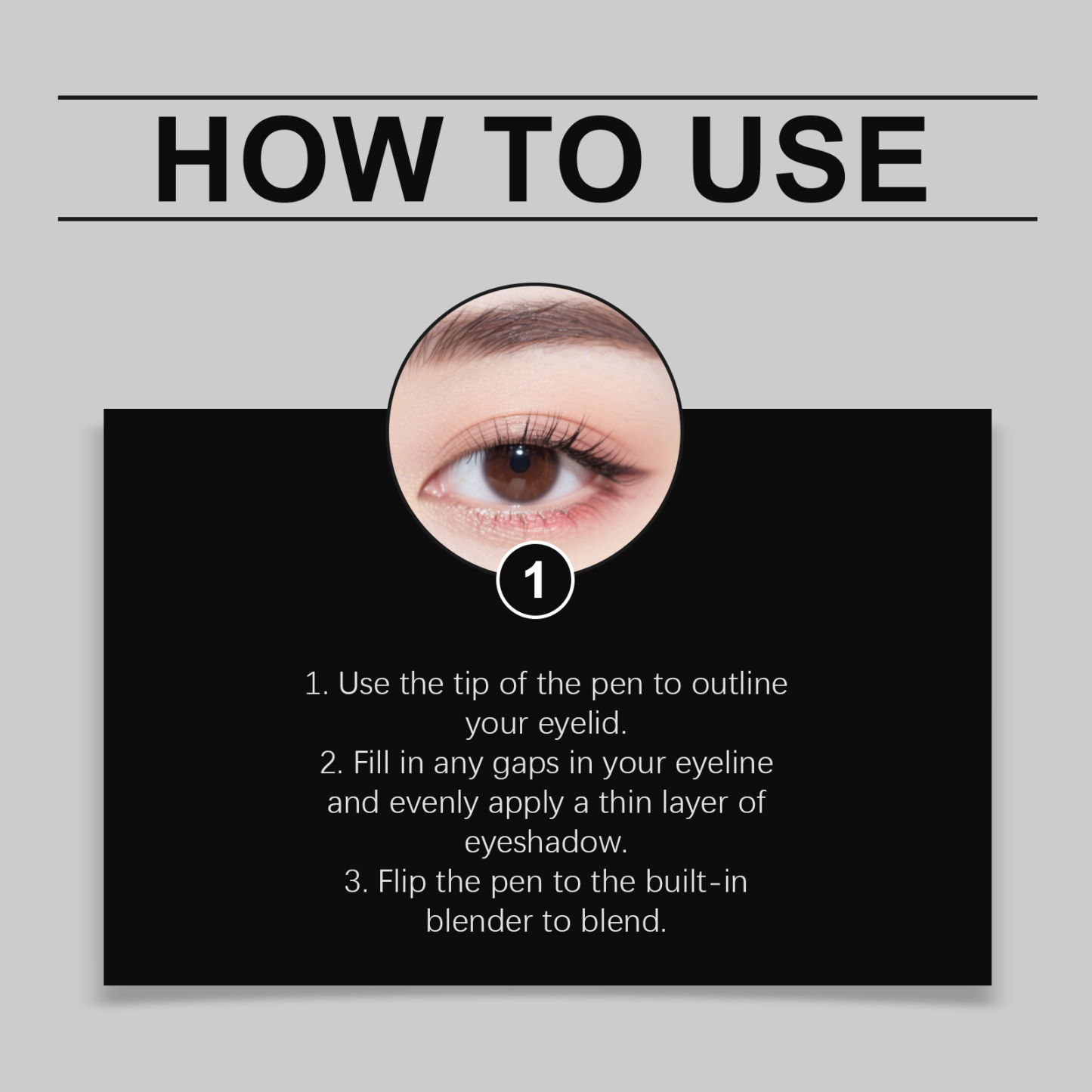 HOW TO USE

1

1. Use the tip of the pen to outline your eyelid.
2. Fill in any gaps in your eyeline and evenly apply a thin layer of eyeshadow.
3. Flip the pen to the built-in blender to blend.