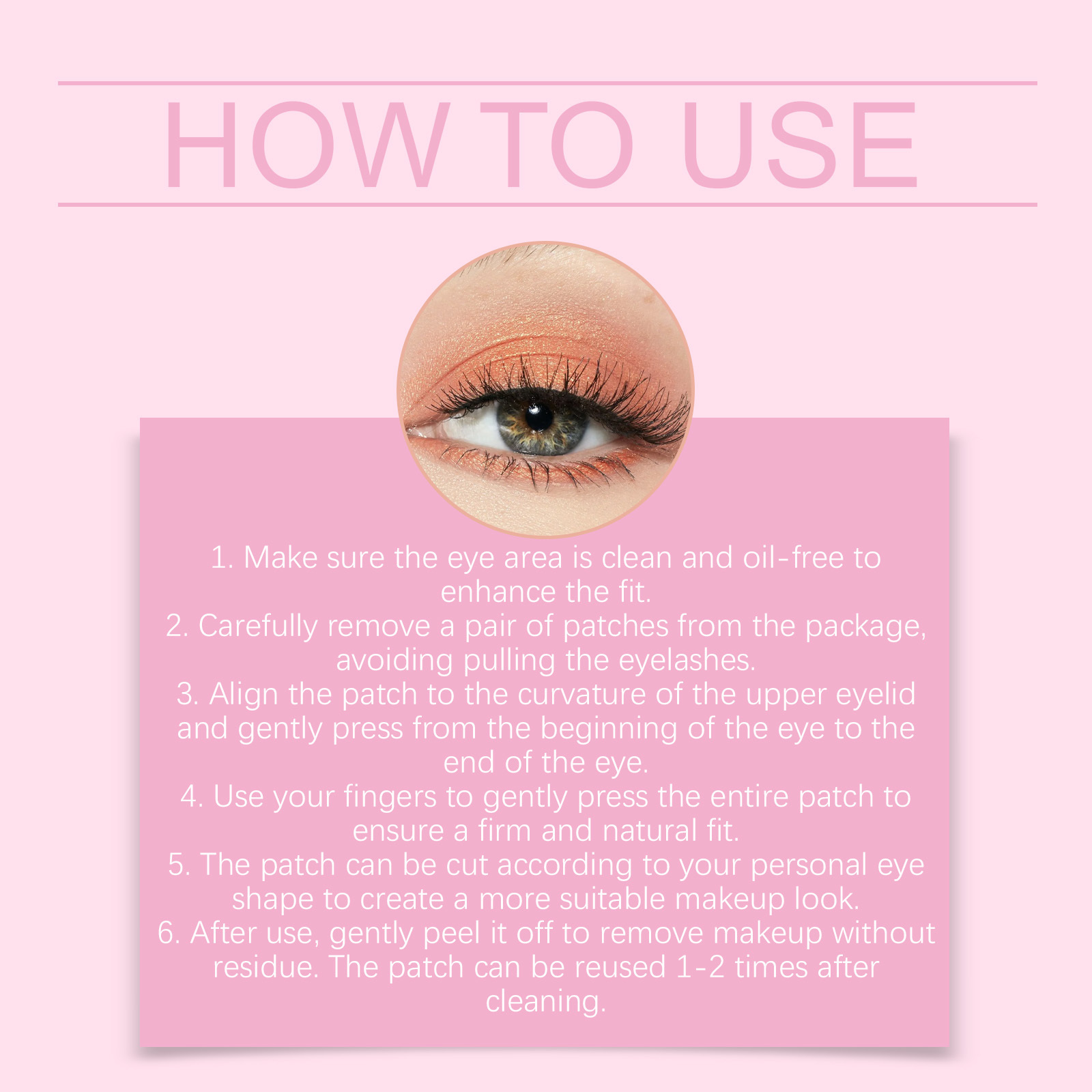 HOW TO USE

1. Make sure the eye area is clean and oil-free to enhance the fit.
2. Carefully remove a pair of patches from the package, avoiding pulling the eyelashes.
3. Align the patch to the curvature of the upper eyelid and gently press from the beginning of the eye to the end of the eye.
4. Use your fingers to gently press the entire patch to ensure a firm and natural fit.
5. The patch can be cut according to your personal eye shape to create a more suitable makeup look.
6. After use, gently peel it off to remove makeup without residue. The patch can be reused 1-2 times after cleaning.