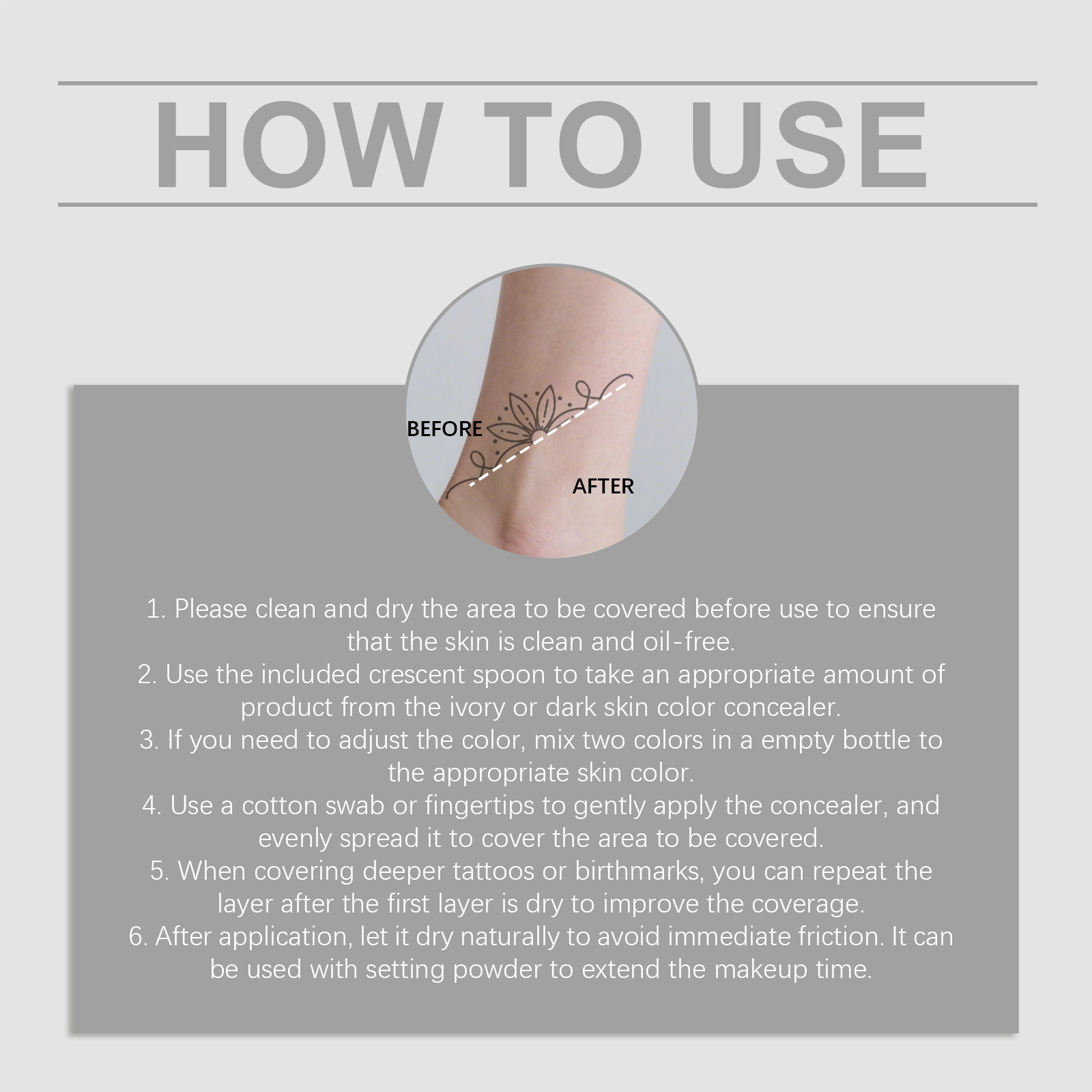 HOW TO USE

BEFORE

AFTER

1. Please clean and dry the area to be covered before use to ensure that the skin is clean and oil-free.
2. Use the included crescent spoon to take an appropriate amount of product from the ivory or dark skin color concealer.
3. If you need to adjust the color, mix two colors in a empty bottle to the appropriate skin color.
4. Use a cotton swab or fingertips to gently apply the concealer, and evenly spread it to cover the area to be covered.
5. When covering deeper tattoos or birthmarks, you can repeat the layer after the first layer is dry to improve the coverage.
6. After application, let it dry naturally to avoid immediate friction. It can be used with setting powder to extend the makeup time.