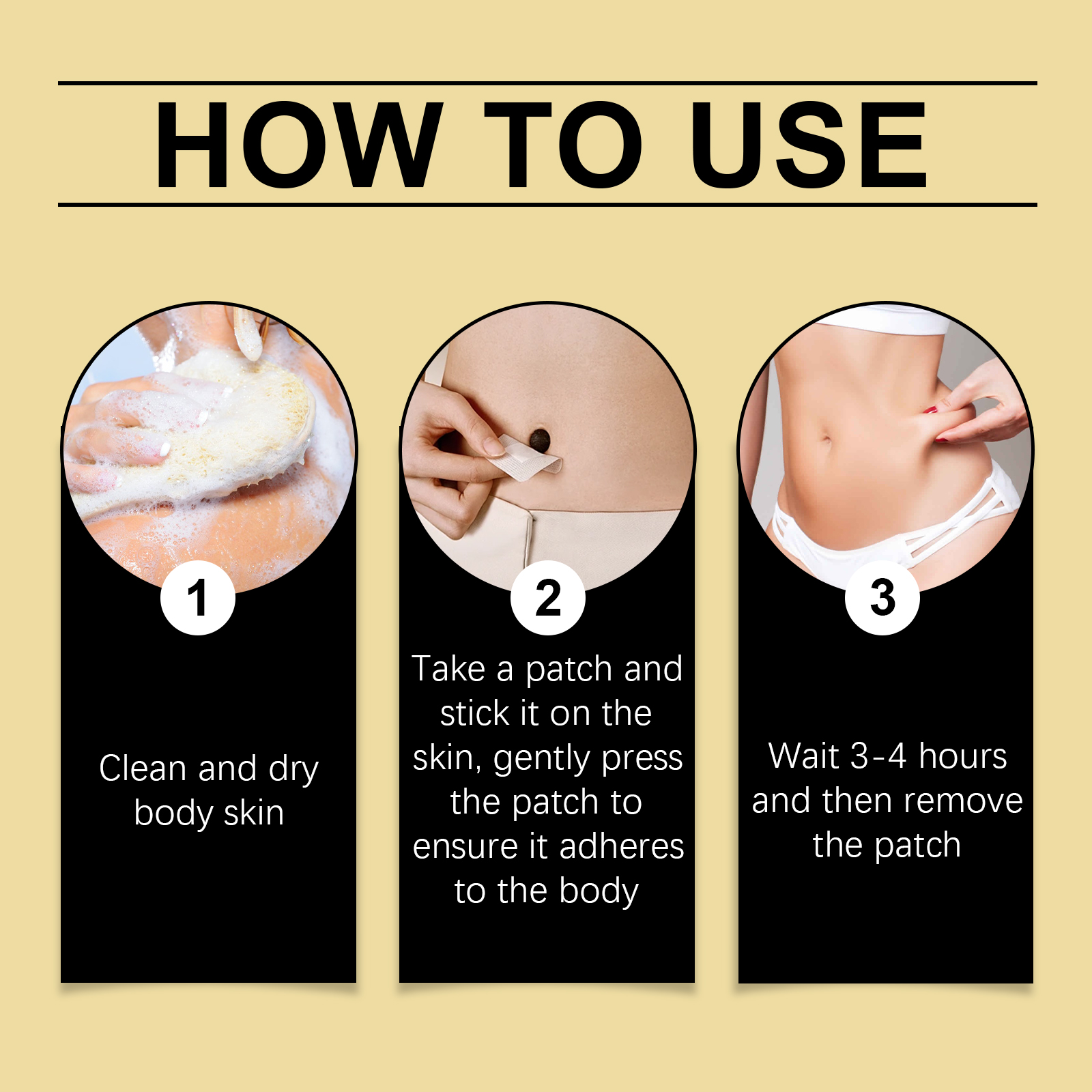 HOW TO USE

1

Clean and dry body skin

2

Take a patch and stick it on the skin, gently press the patch to ensure it adheres to the body

3

Wait 3-4 hours and then remove the patch