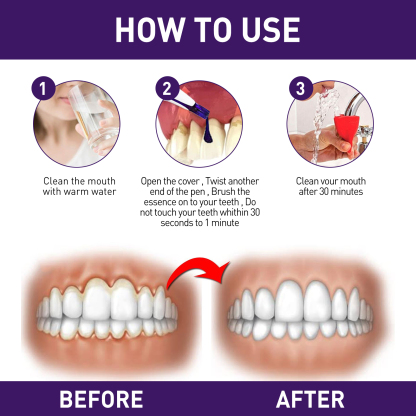 HOW TO USE

1

Clean the mouth with warm water

2

Open the cover , Twist another end of the pen , Brush the essence on to your teeth , Do not touch your teeth whithin 30 seconds to 1 minute

3

Clean your mouth after 30 minutes

BEFORE

AFTER