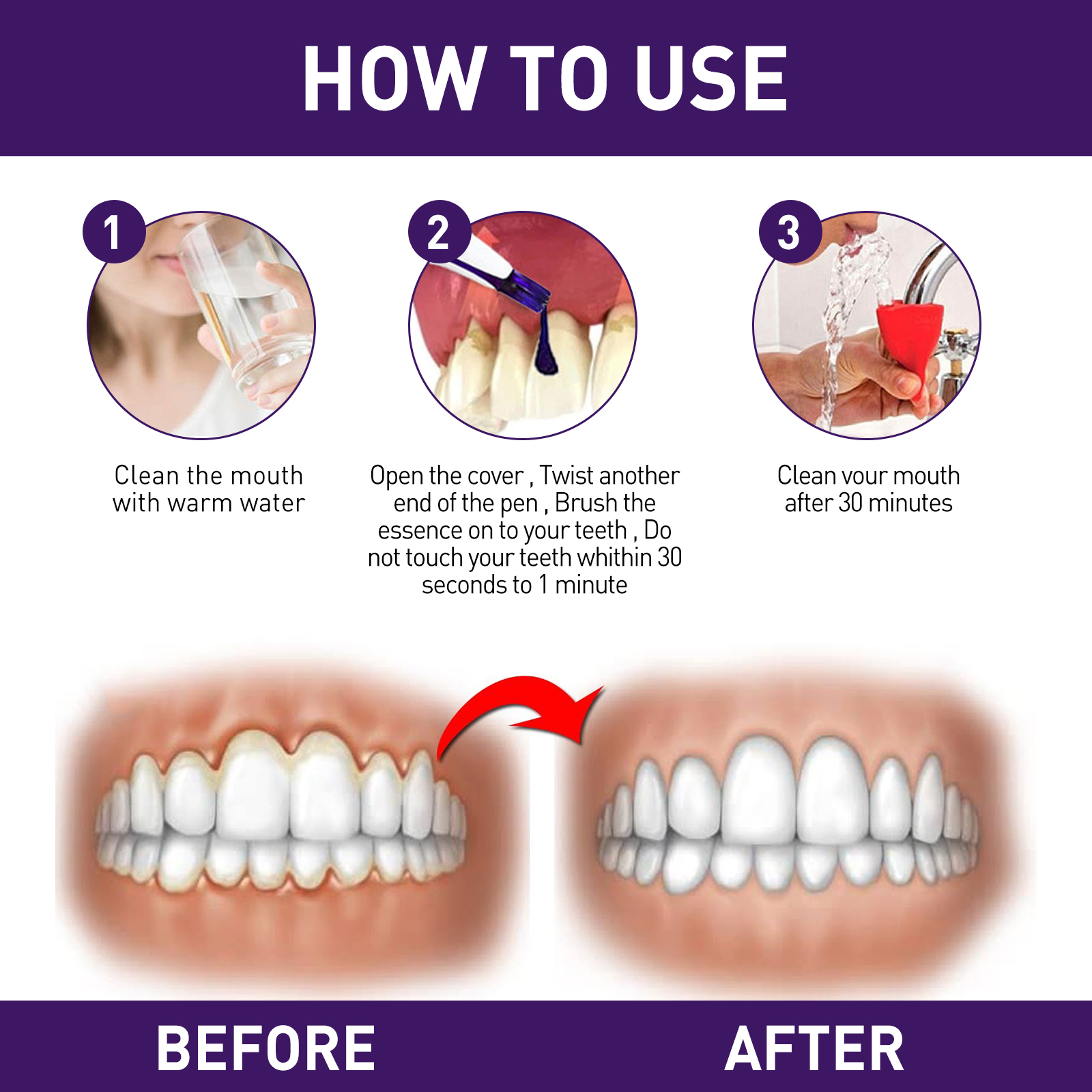 HOW TO USE

1

Clean the mouth with warm water

2

Open the cover , Twist another end of the pen , Brush the essence on to your teeth , Do not touch your teeth whithin 30 seconds to 1 minute

3

Clean vour mouth after 30 minutes

BEFORE

AFTER