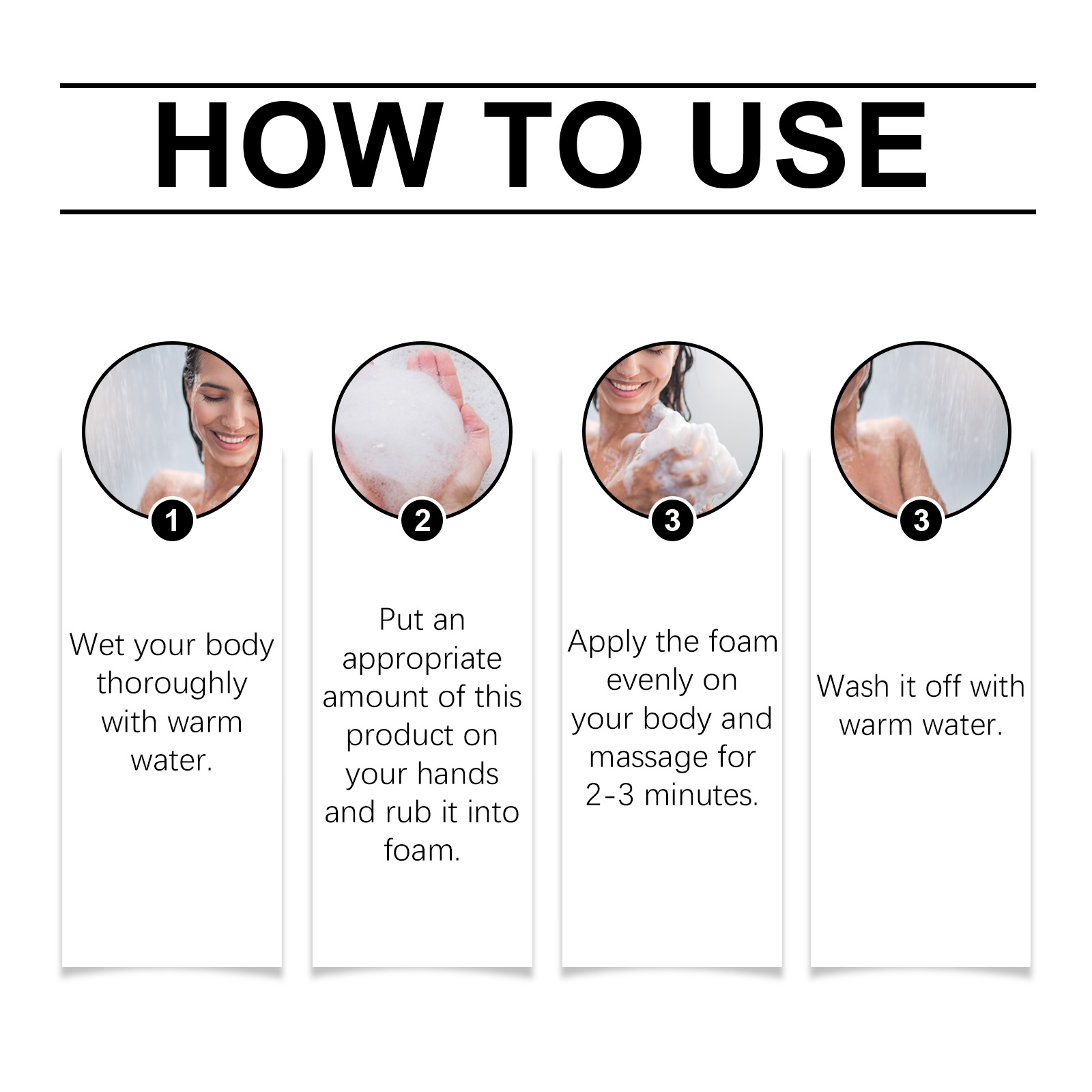 HOW TO USE

1

Wet your body thoroughly with warm water.

2

Put an appropriate amount of this product on your hands and rub it into foam.

3

Apply the foam evenly on your body and massage for 2-3 minutes.

3

Wash it off with warm water.