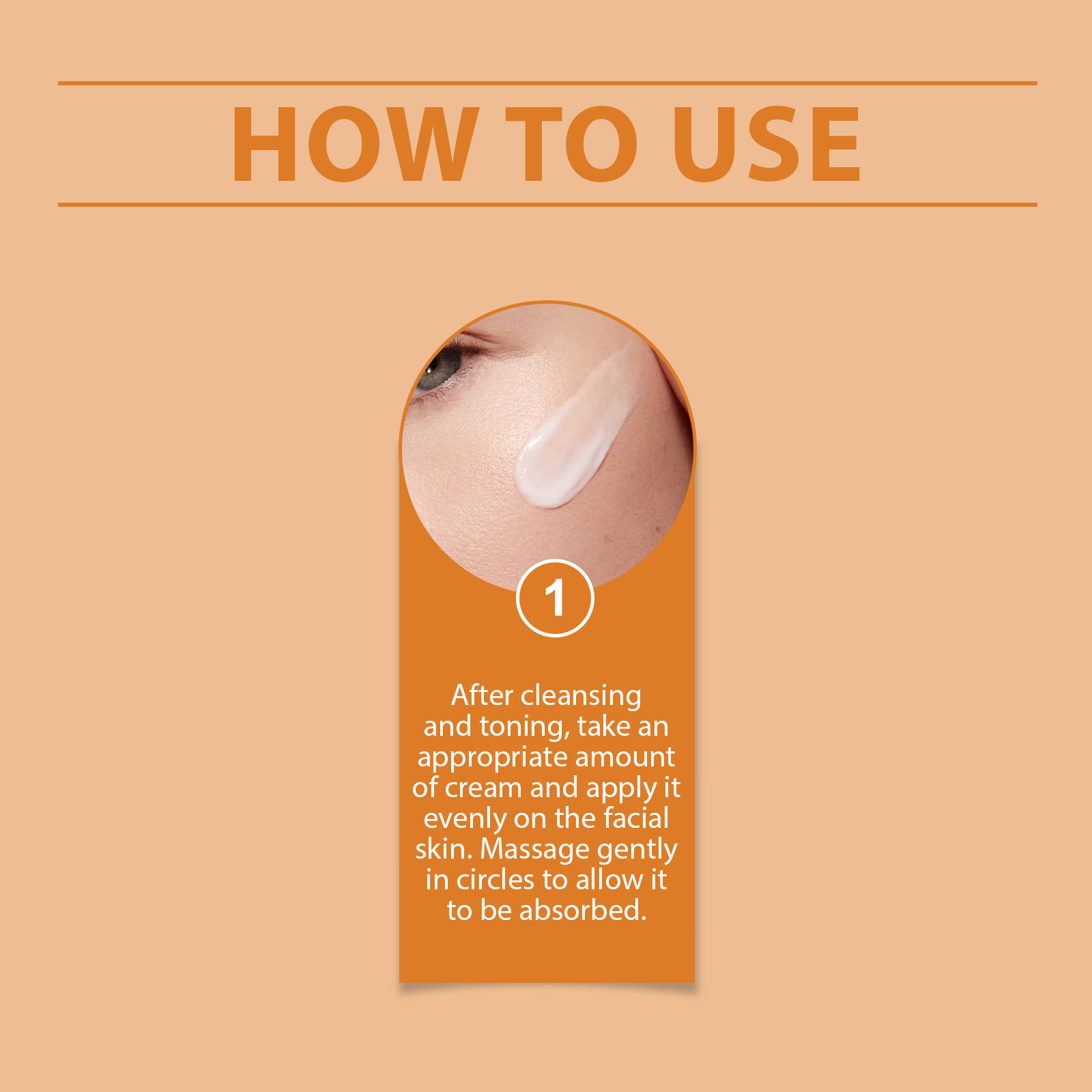 HOW TO USE

1

After cleansing and toning, take an appropriate amount of cream and apply it evenly on the facial skin. Massage gently in circles to allow it to be absorbed.