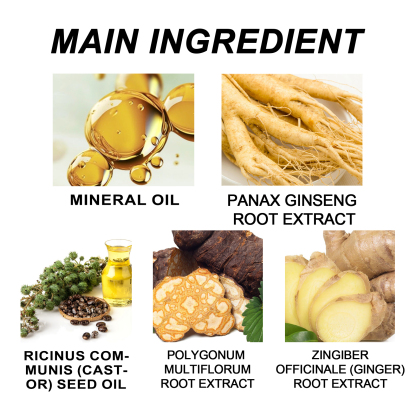 MAIN INGREDIENT

MINERAL OIL

PANAX GINSENG ROOT EXTRACT

RICINUS COMMUNIS (CASTOR) SEED OIL

POLYGONUM MULTIFLORUM ROOT EXTRACT

ZINGIBER OFFICINALE (GINGER) ROOT EXTRACT