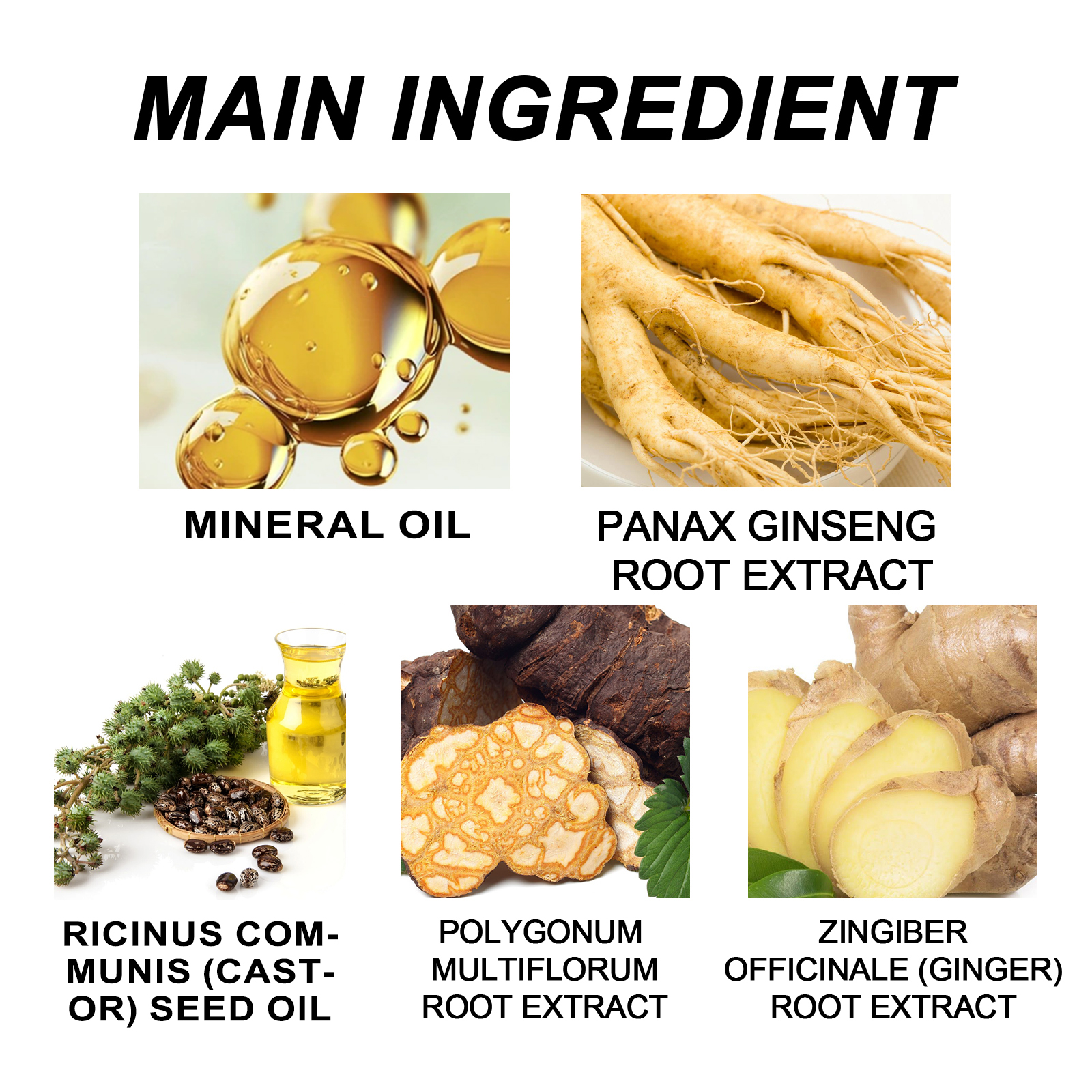 MAIN INGREDIENT

MINERAL OIL

PANAX GINSENG ROOT EXTRACT

RICINUS COMMUNIS (CASTOR) SEED OIL

POLYGONUM MULTIFLORUM ROOT EXTRACT

ZINGIBER OFFICINALE (GINGER) ROOT EXTRACT