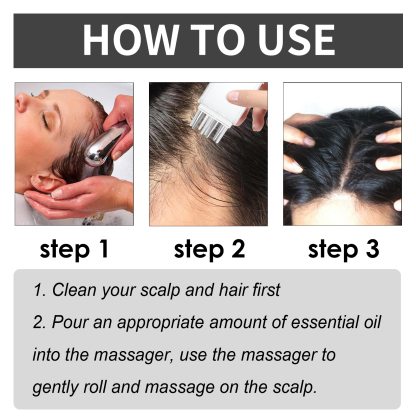 HOW TO USE

step 1

step 2

step 3

1. Clean your scalp and hair first

2. Pour an appropriate amount of essential oil into the massager, use the massager to gently roll and massage on the scalp.