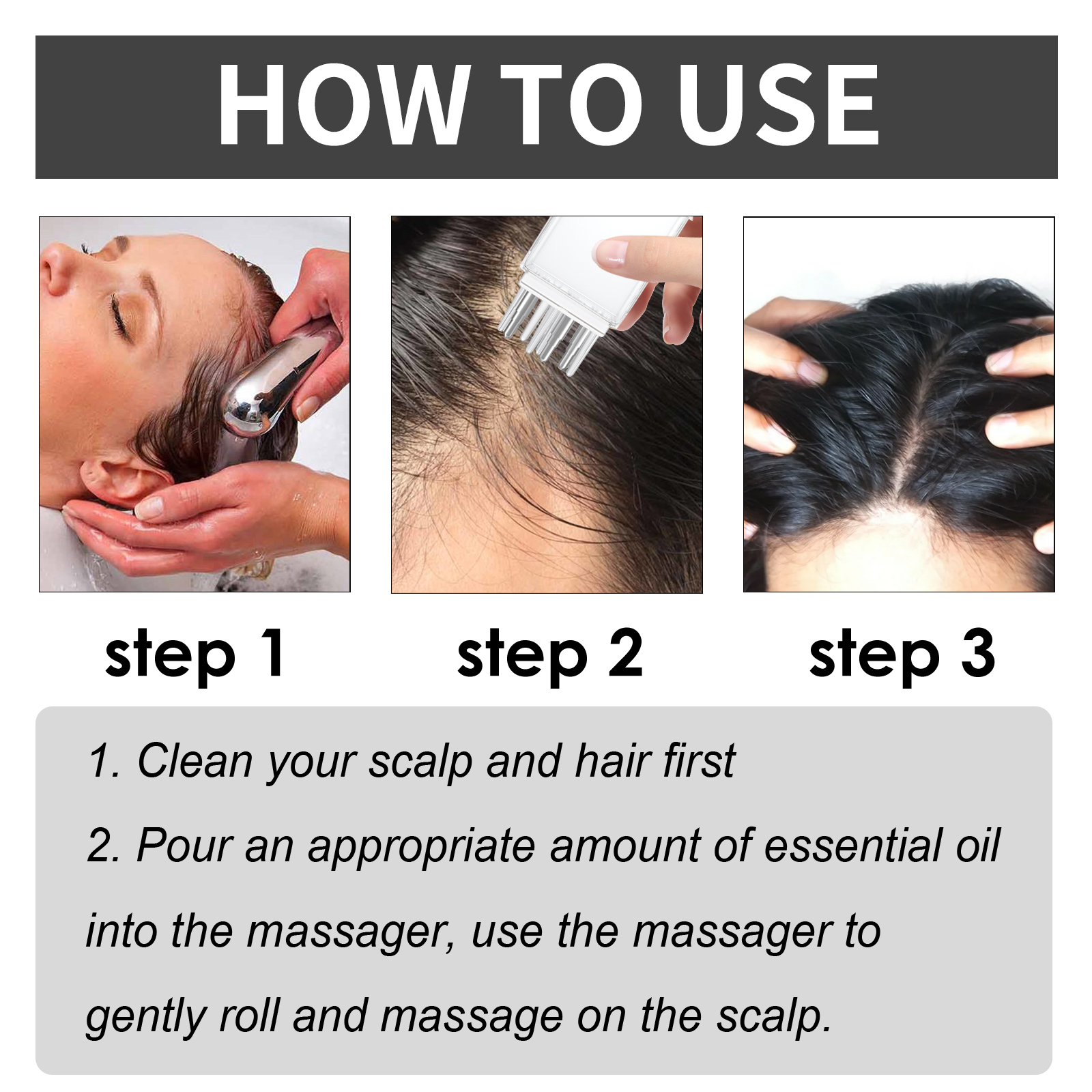 HOW TO USE

step 1

step 2

step 3

1. Clean your scalp and hair first

2. Pour an appropriate amount of essential oil into the massager, use the massager to gently roll and massage on the scalp.