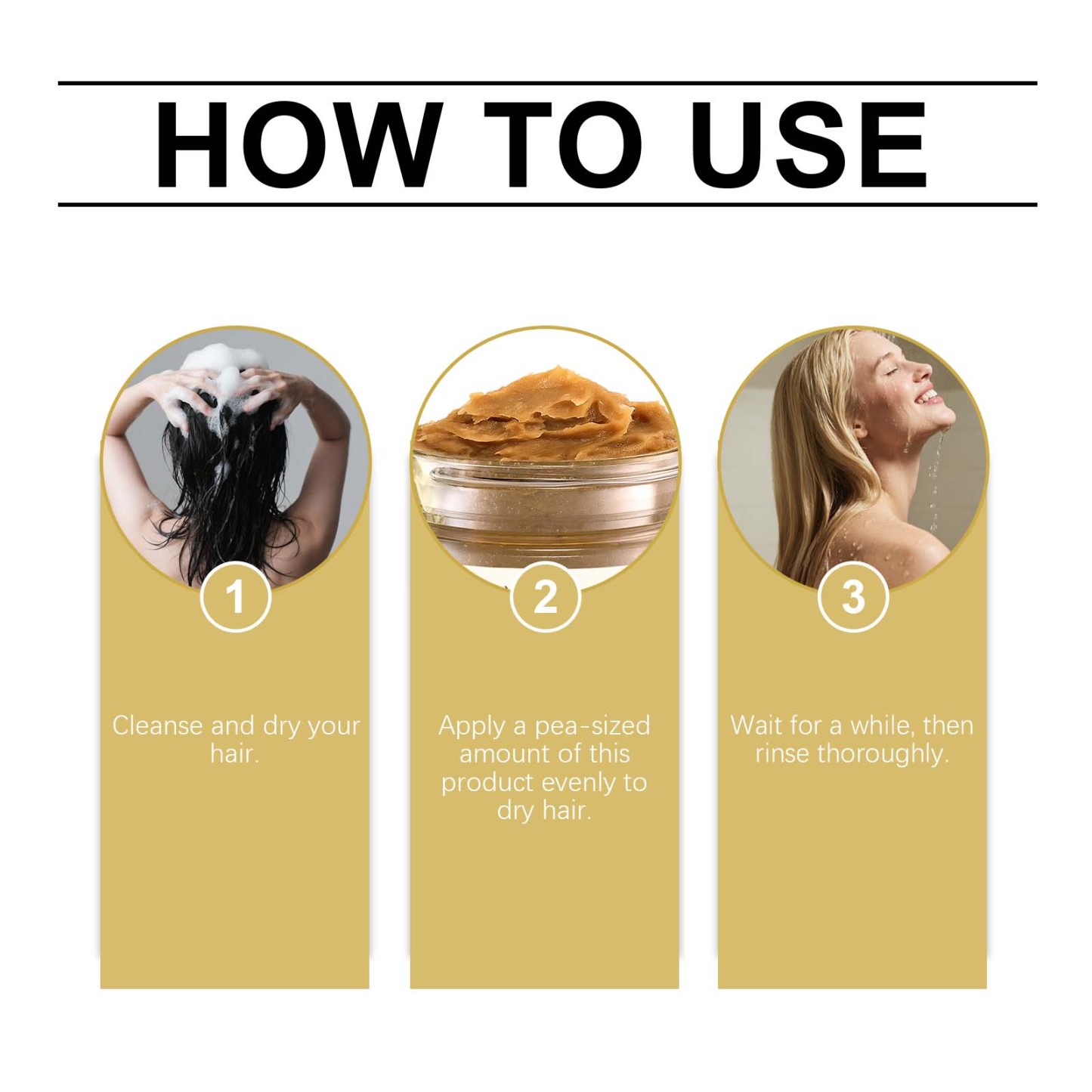 HOW TO USE

1

Cleanse and dry your hair.

2

Apply a pea-sized amount of this product evenly to dry hair.

3

Wait for a while, then rinse thoroughly.