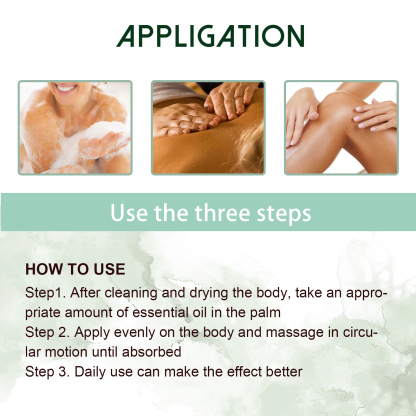 APPLIGATION

Use the three steps

HOW TO USE
Step1. After cleaning and drying the body, take an appropriate amount of essential oil in the palm
Step 2. Apply evenly on the body and massage in circular motion until absorbed
Step 3. Daily use can make the effect better