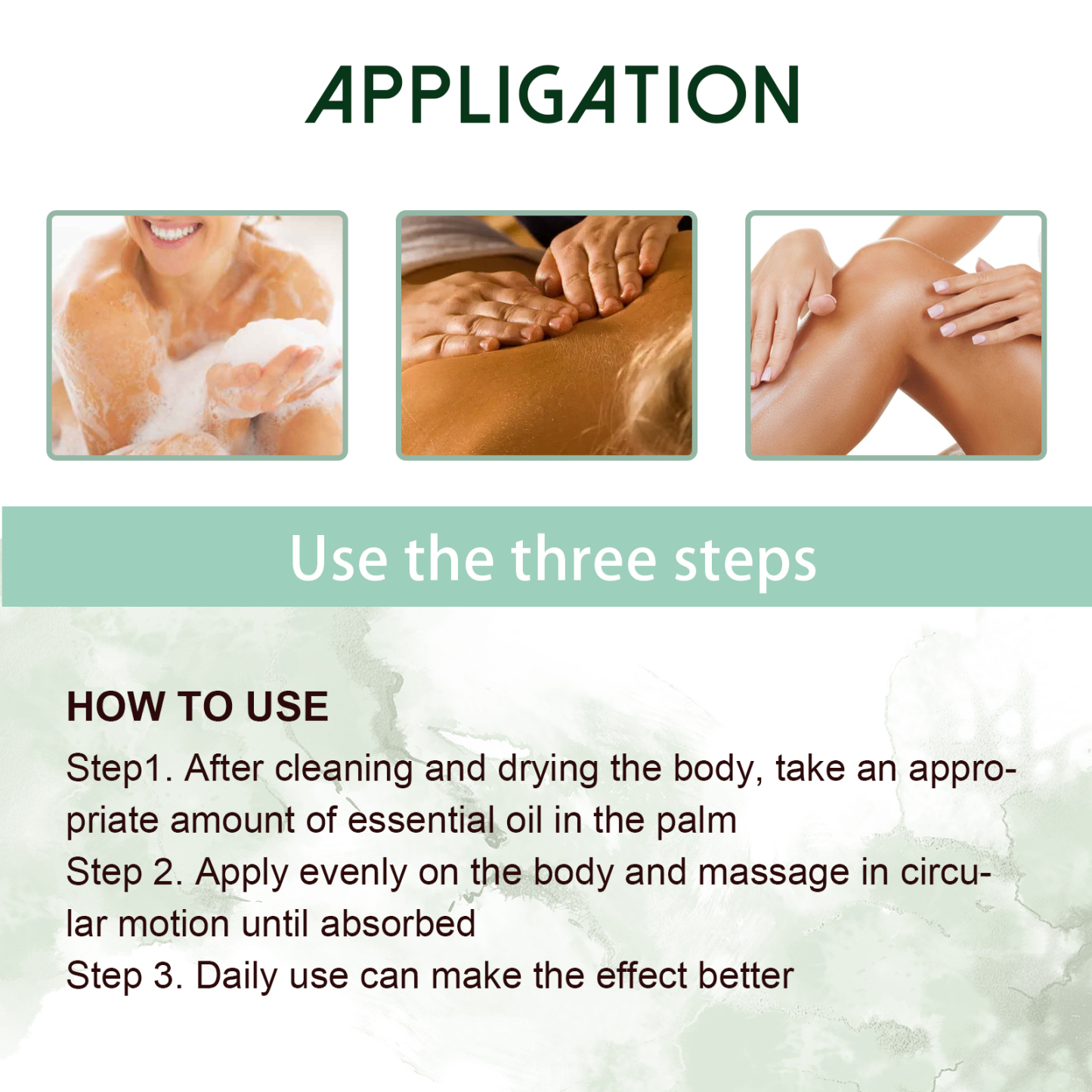 APPLIGATION

Use the three steps

HOW TO USE

Step1. After cleaning and drying the body, take an appropriate amount of essential oil in the palm
Step 2. Apply evenly on the body and massage in circular motion until absorbed
Step 3. Daily use can make the effect better