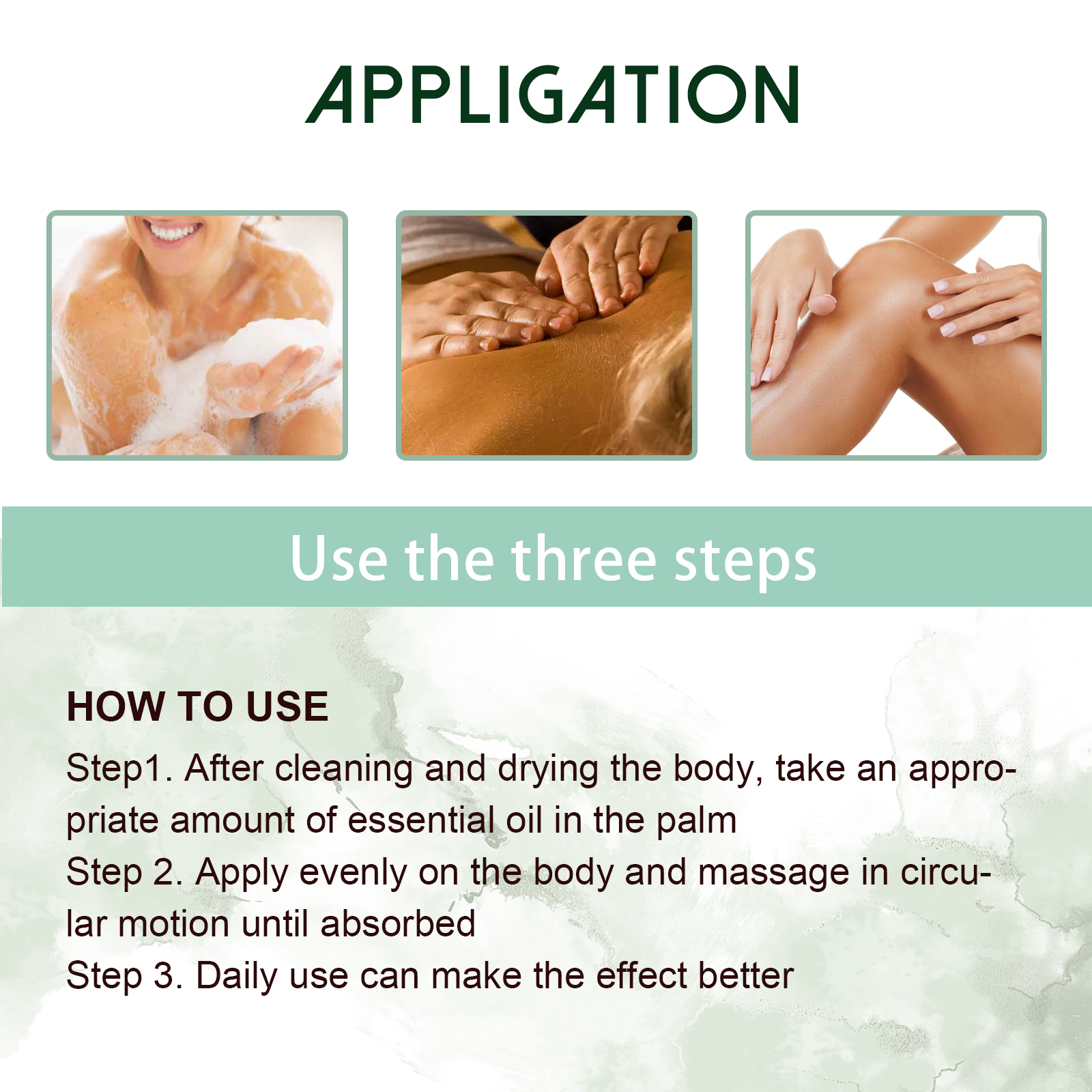 APPLIGATION

Use the three steps

HOW TO USE

Step1. After cleaning and drying the body, take an appropriate amount of essential oil in the palm
Step 2. Apply evenly on the body and massage in circular motion until absorbed
Step 3. Daily use can make the effect better