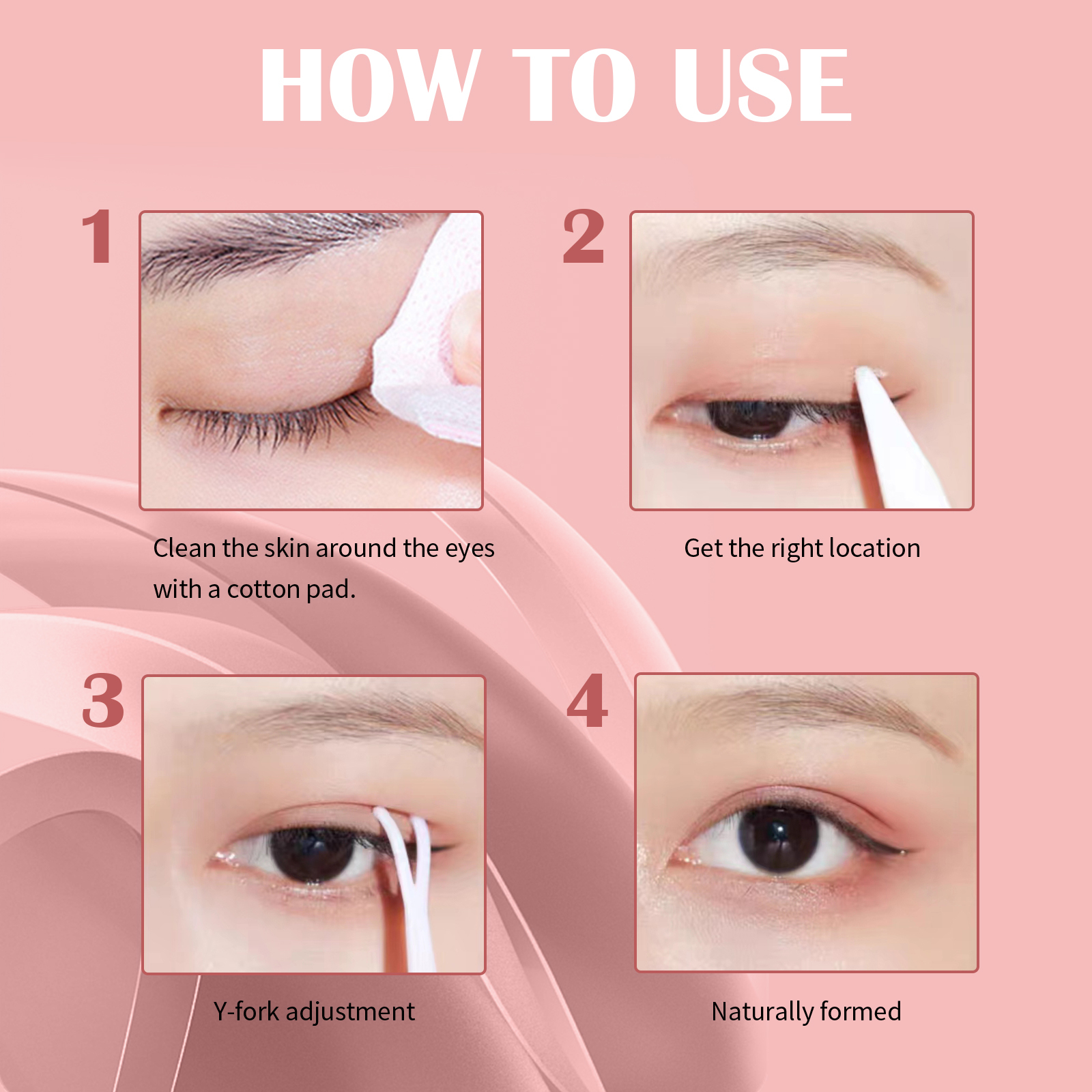 HOW TO USE

1

Clean the skin around the eyes with a cotton pad.

2

Get the right location

3

Y-fork adjustment

4

Naturally formed