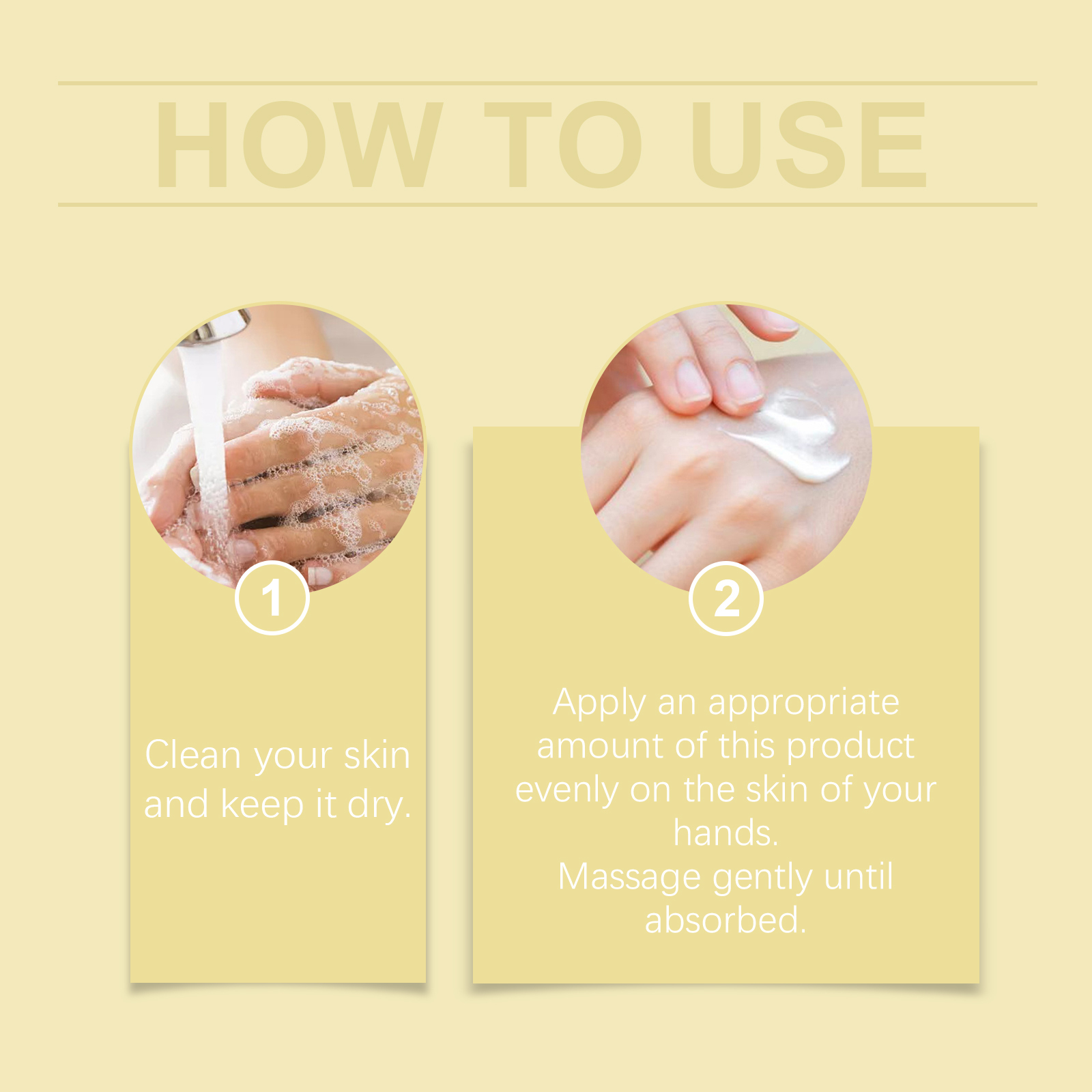 HOW TO USE

1

Clean your skin and keep it dry.

2

Apply an appropriate amount of this product evenly on the skin of your hands.
Massage gently until absorbed.