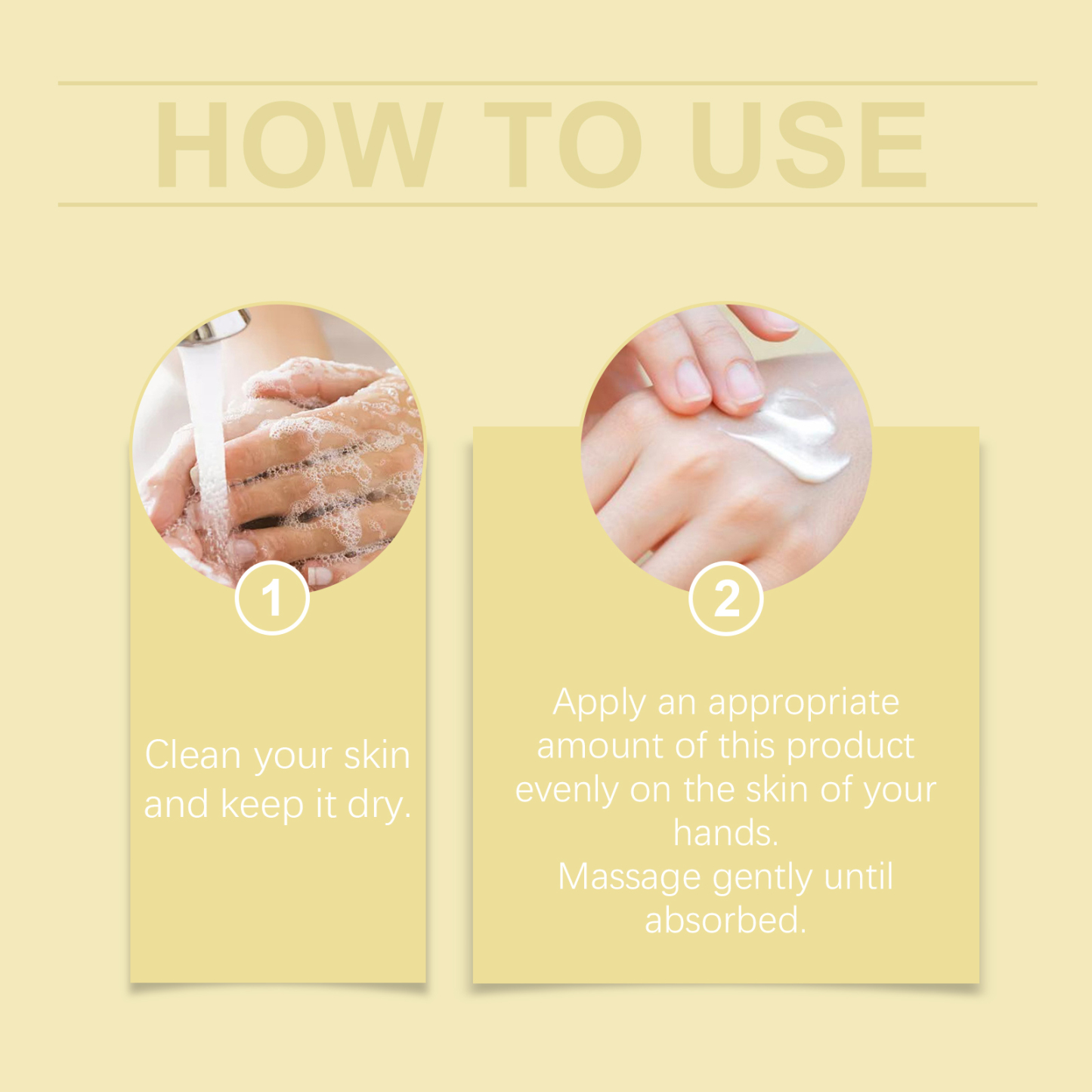 HOW TO USE

1

Clean your skin and keep it dry.

2

Apply an appropriate amount of this product evenly on the skin of your hands.
Massage gently until absorbed.