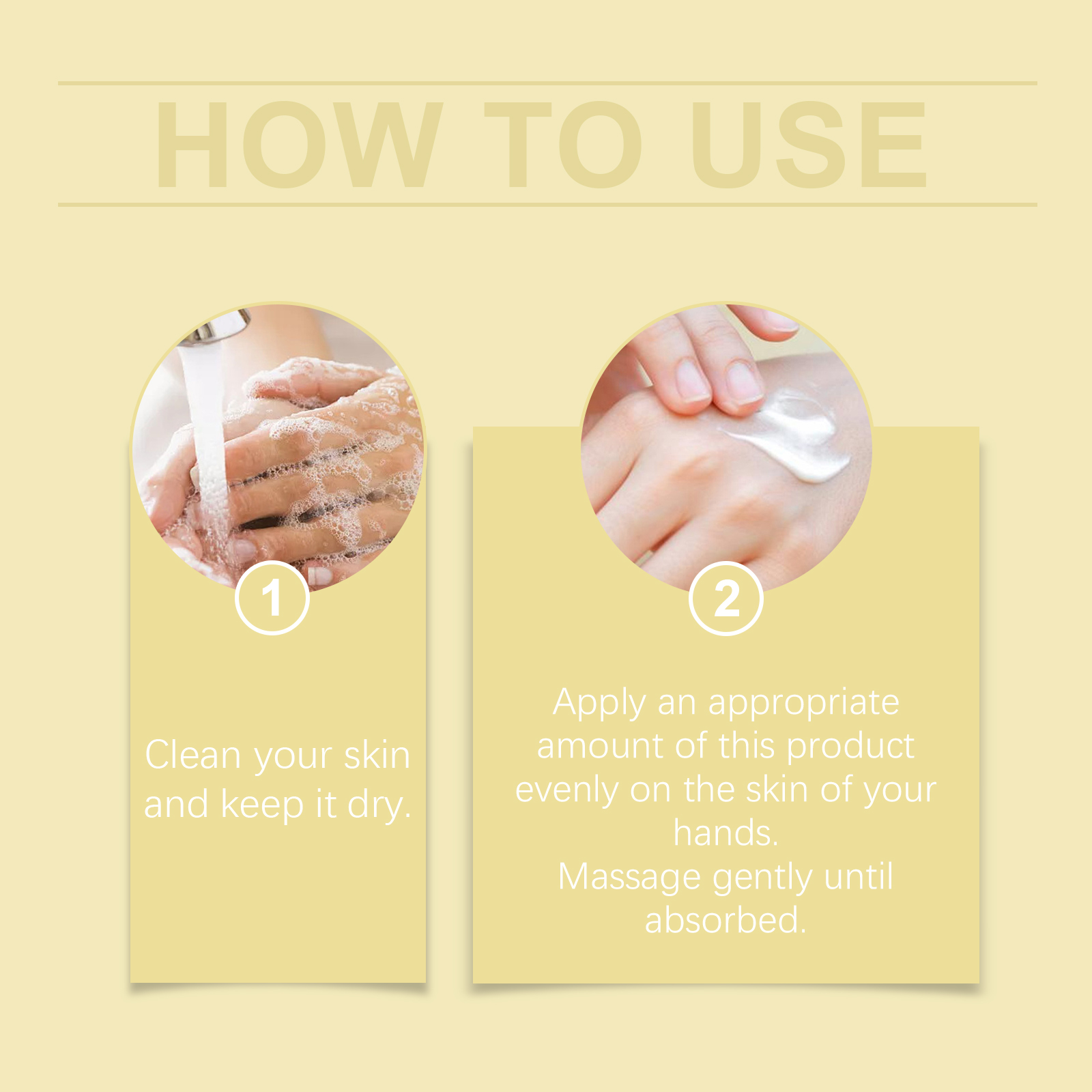 HOW TO USE

1

Clean your skin and keep it dry.

2

Apply an appropriate amount of this product evenly on the skin of your hands.
Massage gently until absorbed.