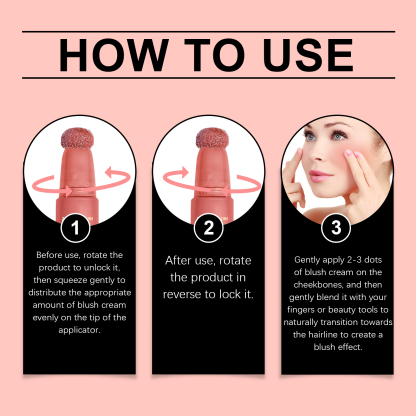 HOW TO USE

1

Before use, rotate the product to unlock it, then squeeze gently to distribute the appropriate amount of blush cream evenly on the tip of the applicator.

2

After use, rotate the product in reverse to lock it.

3

Gently apply 2-3 dots of blush cream on the cheekbones, and then gently blend it with your fingers or beauty tools to naturally transition towards the hairline to create a blush effect.