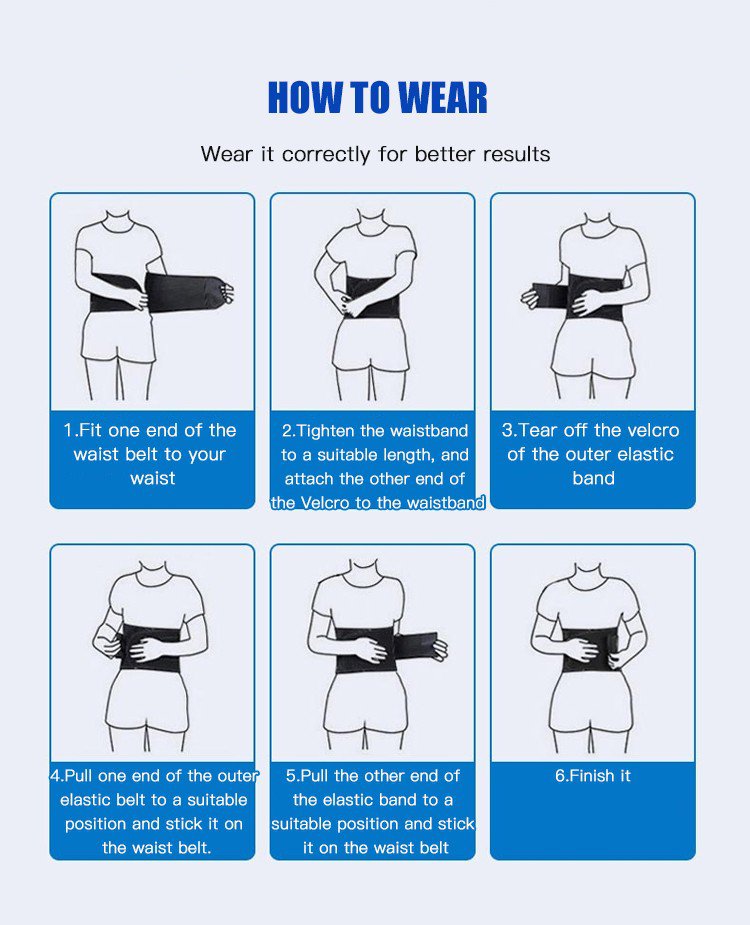 HOW TO WEAR

Wear it correctly for better results

1.Fit one end of the waist belt to your waist

2.Tighten the waistband to a suitable length, and attach the other end of the Velcro to the waistband

3.Tear off the velcro of the outer elastic band

4.Pull one end of the outer elastic belt to a suitable position and stick it on the waist belt.

5.Pull the other end of the elastic band to a suitable position and stick it on the waist belt

6.Finish it