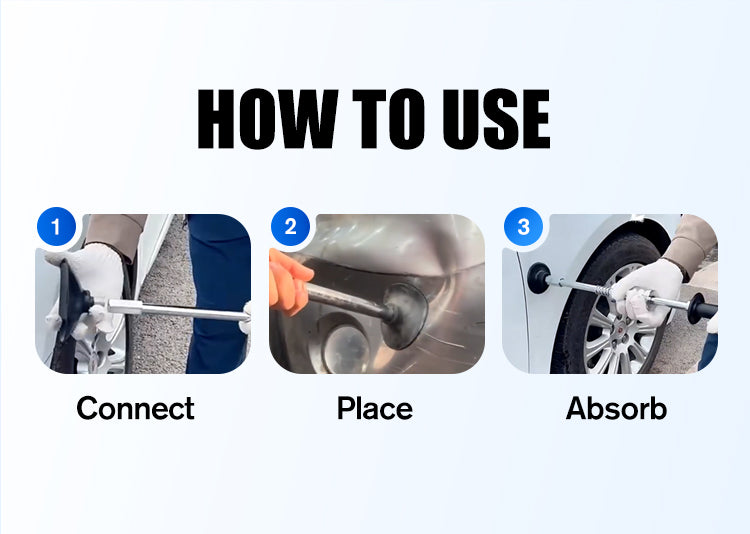 HOW TO USE

1
Connect

2
Place

3
Absorb