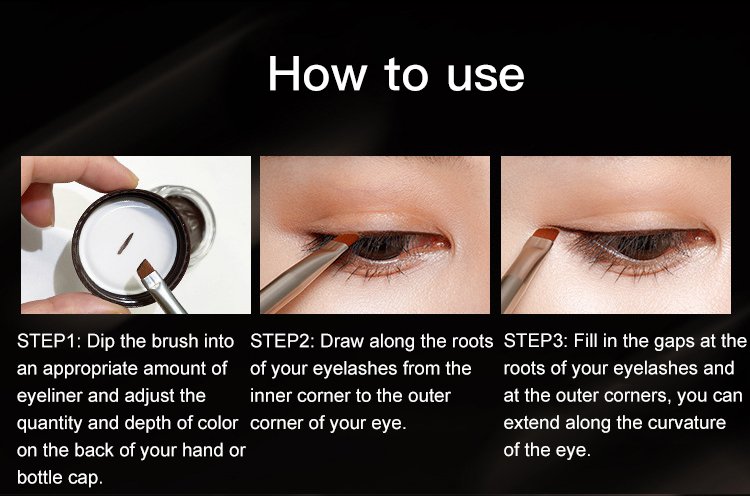 How to use

STEP1: Dip the brush into an appropriate amount of eyeliner and adjust the quantity and depth of color on the back of your hand or bottle cap.

STEP2: Draw along the roots of your eyelashes from the inner corner to the outer corner of your eye.

STEP3: Fill in the gaps at the roots of your eyelashes and at the outer corners, you can extend along the curvature of the eye.