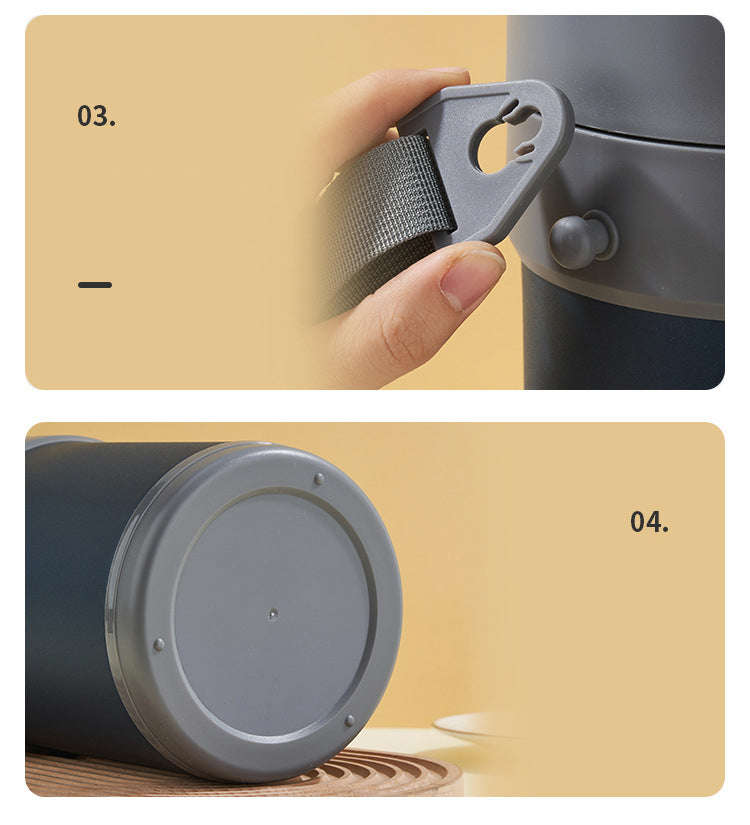 03.

04.