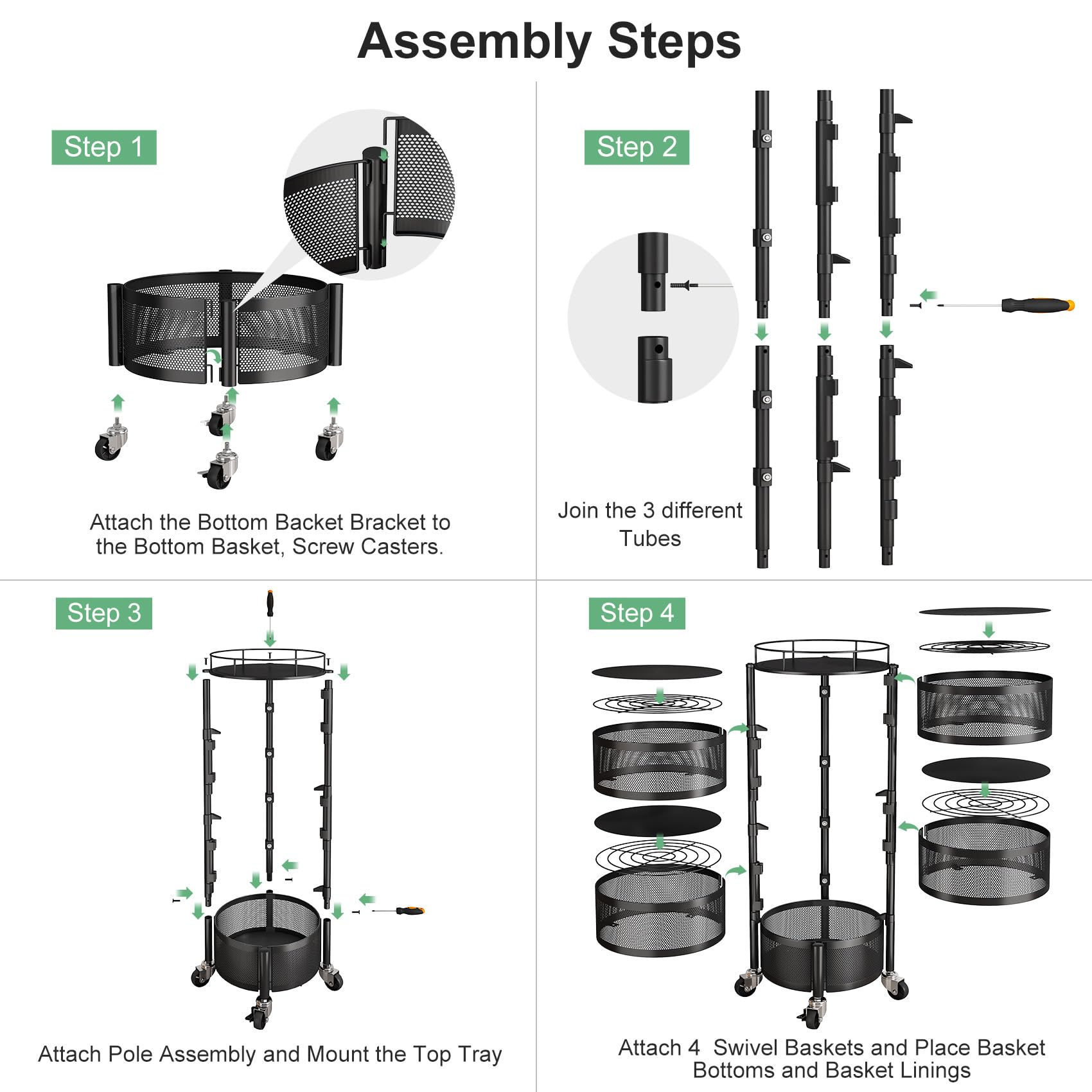 Assembly Steps

Step 1

Attach the Bottom Backet Bracket to the Bottom Basket, Screw Casters.

Step 2

Join the 3 different Tubes

Step 3

Attach Pole Assembly and Mount the Top Tray

Step 4

Attach 4 Swivel Baskets and Place Basket Bottoms and Basket Linings