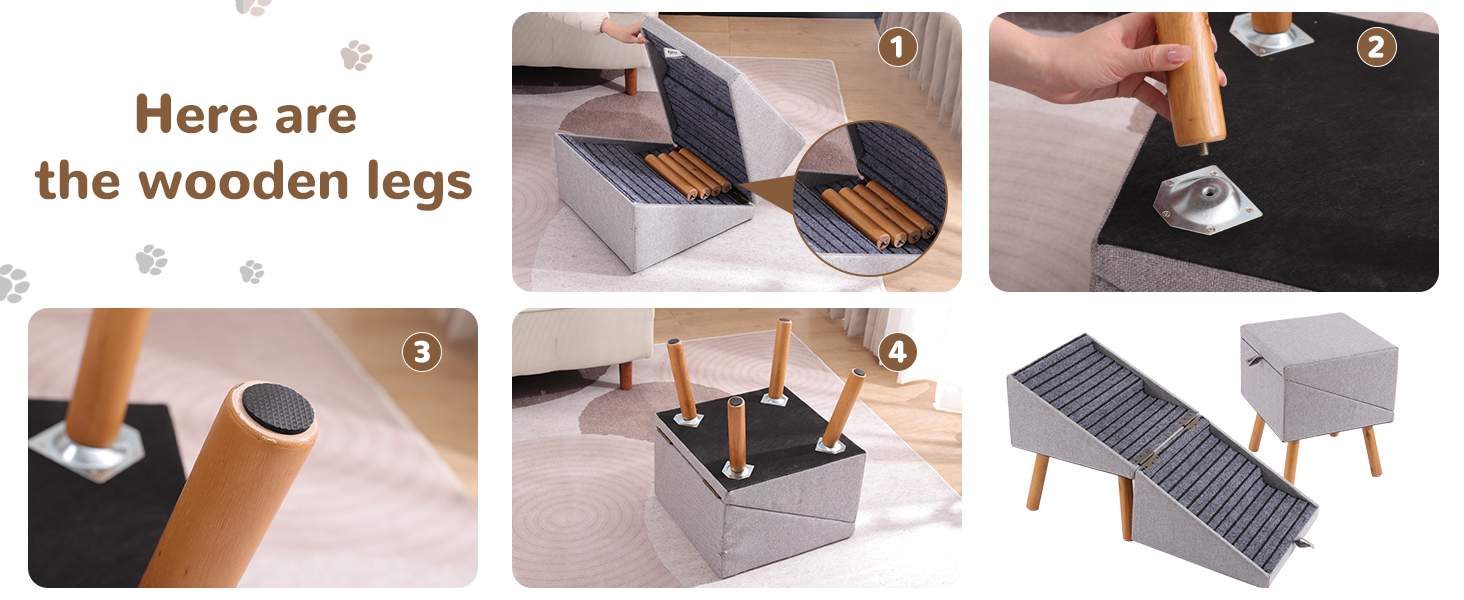 Here are the wooden legs

1

2

3

4