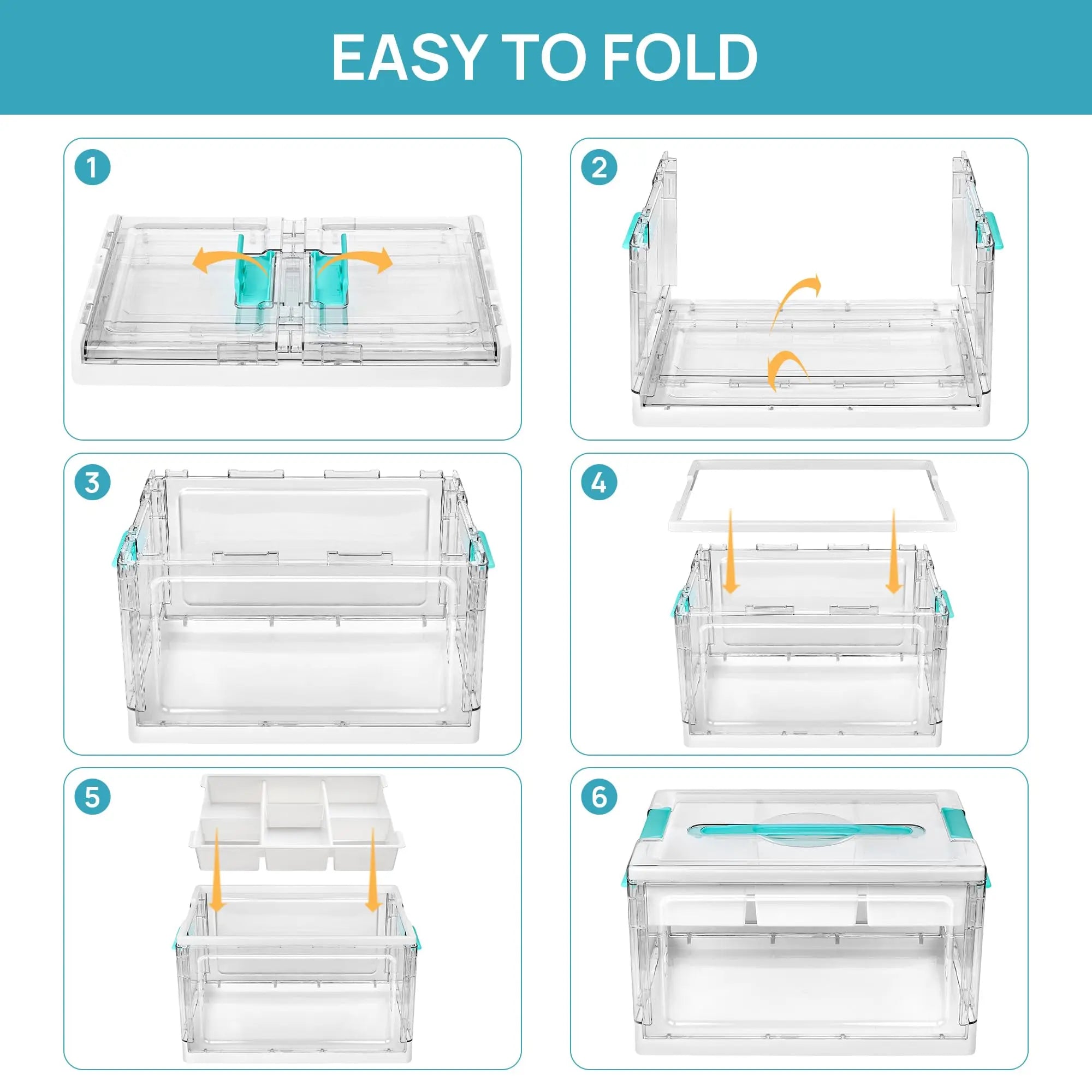 EASY TO FOLD

1

2

3

4

5

6