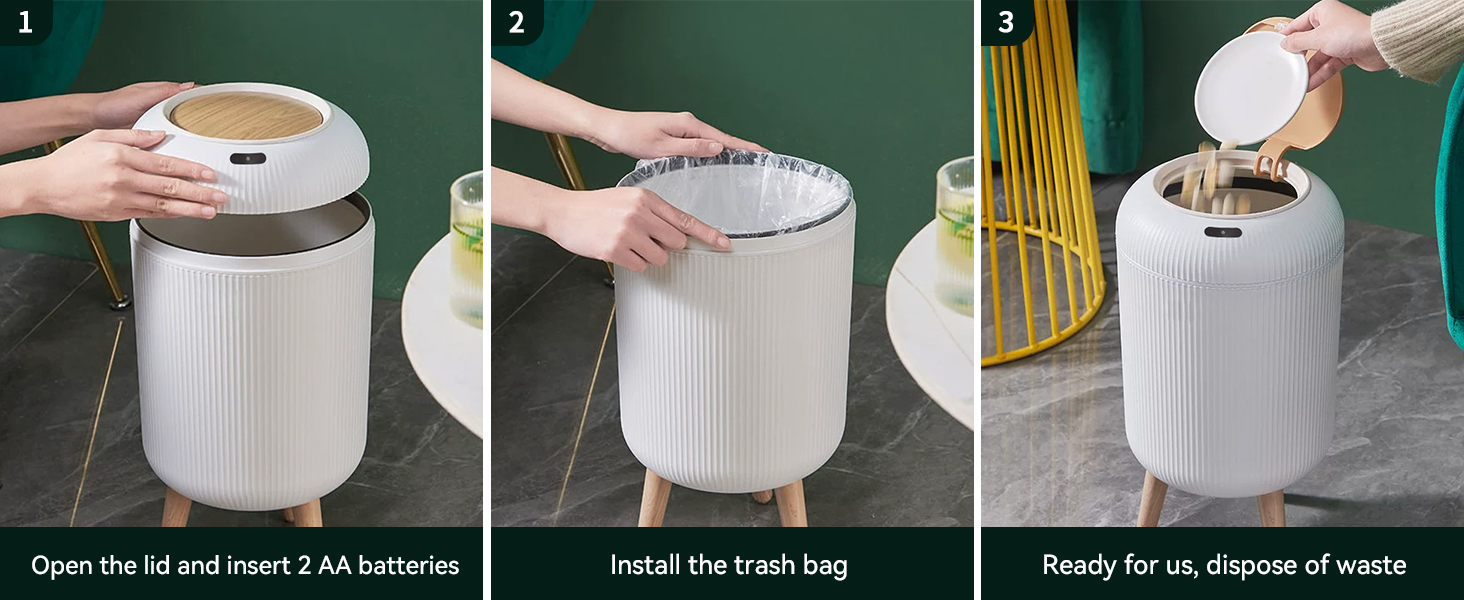 1

Open the lid and insert 2 AA batteries

2

Install the trash bag

3

Ready for us, dispose of waste