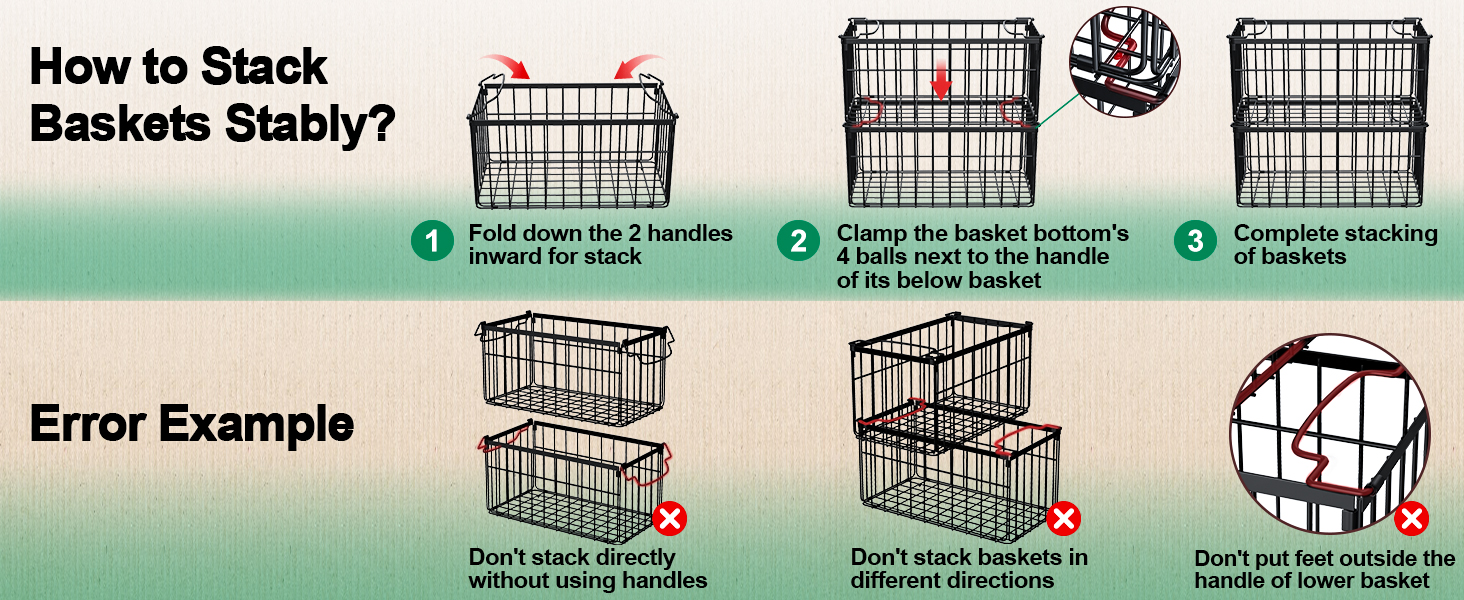 How to Stack Baskets Stably?

1 Fold down the 2 handles inward for stack

2 Clamp the basket bottom's 4 balls next to the handle of its below basket

3 Complete stacking of baskets

Error Example

Don't stack directly without using handles

Don't stack baskets in different directions

Don't put feet outside the handle of lower basket