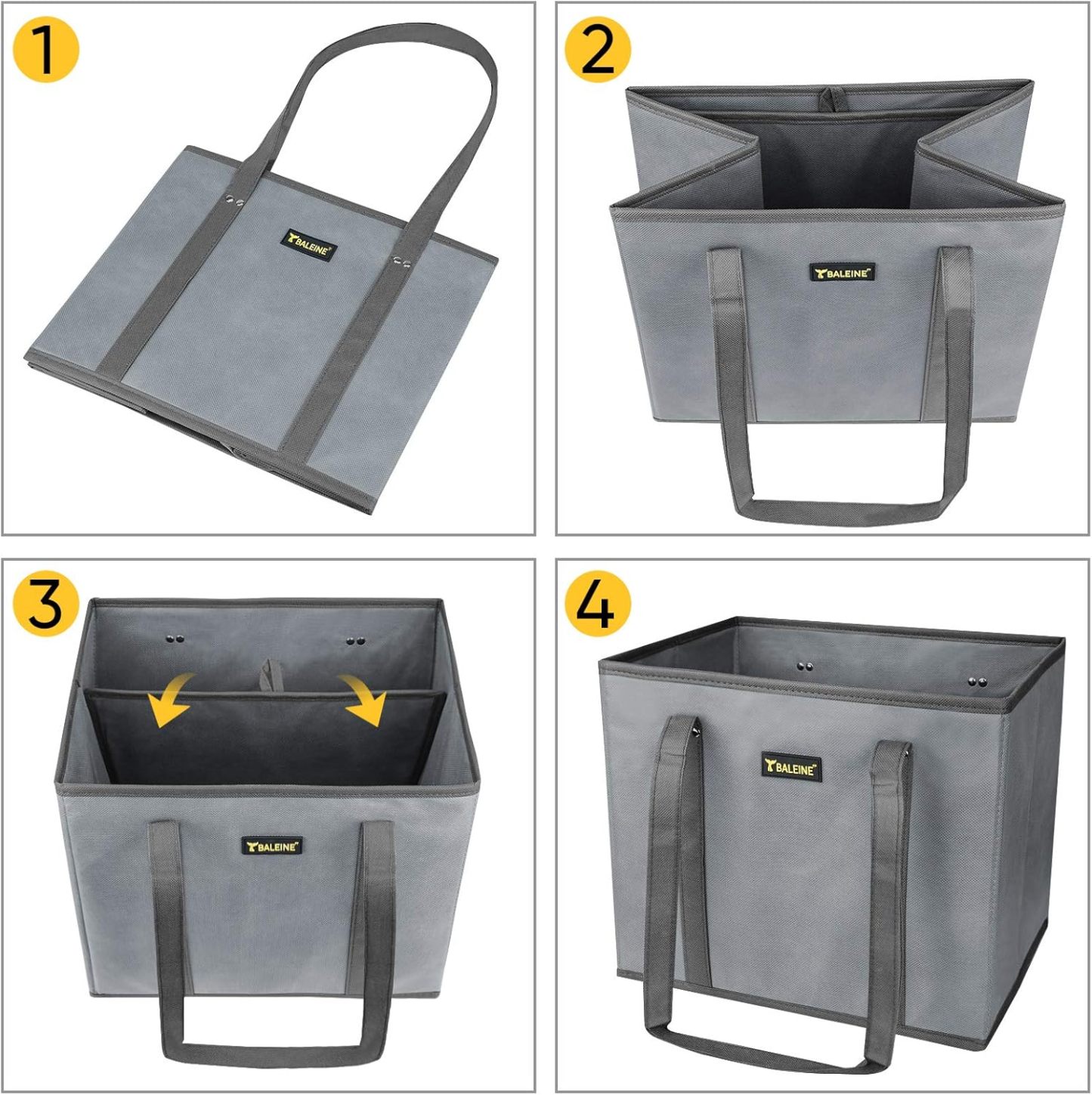 1

BALEINE

2

BALEINE

3

BALEINE

4

BALEINE