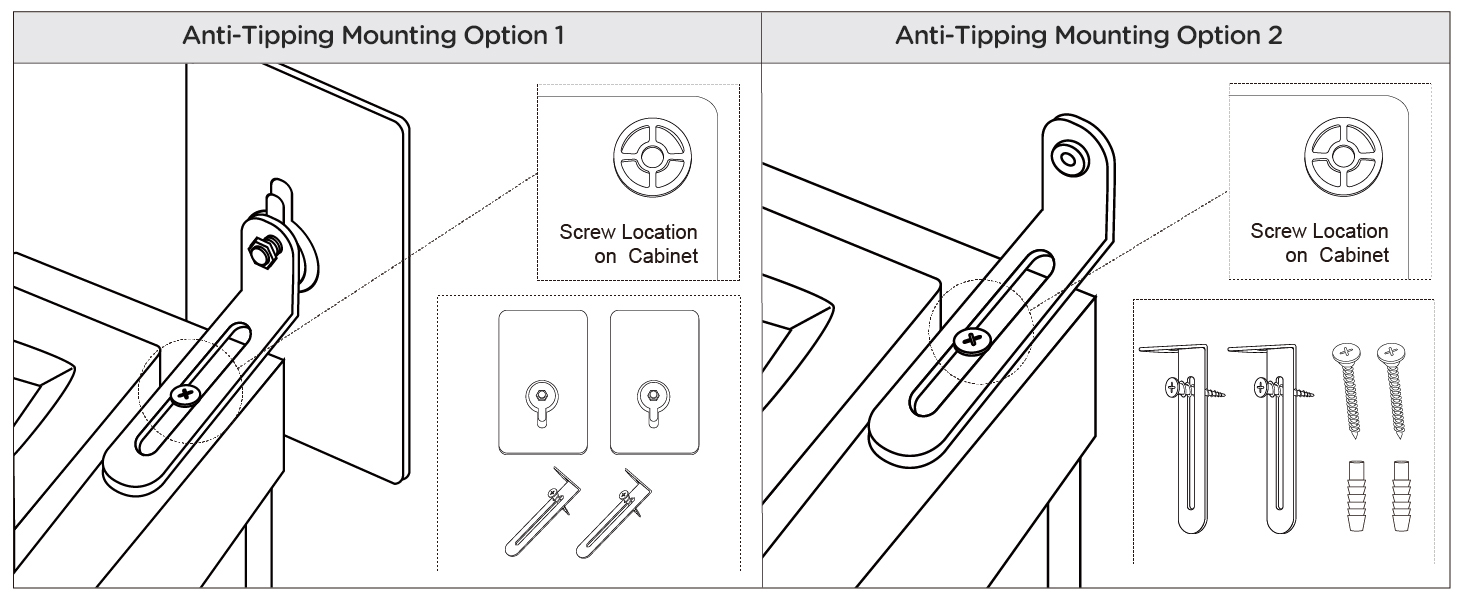 Anti-Tipping Mounting Option 1

Screw Location on Cabinet

Anti-Tipping Mounting Option 2

Screw Location on Cabinet