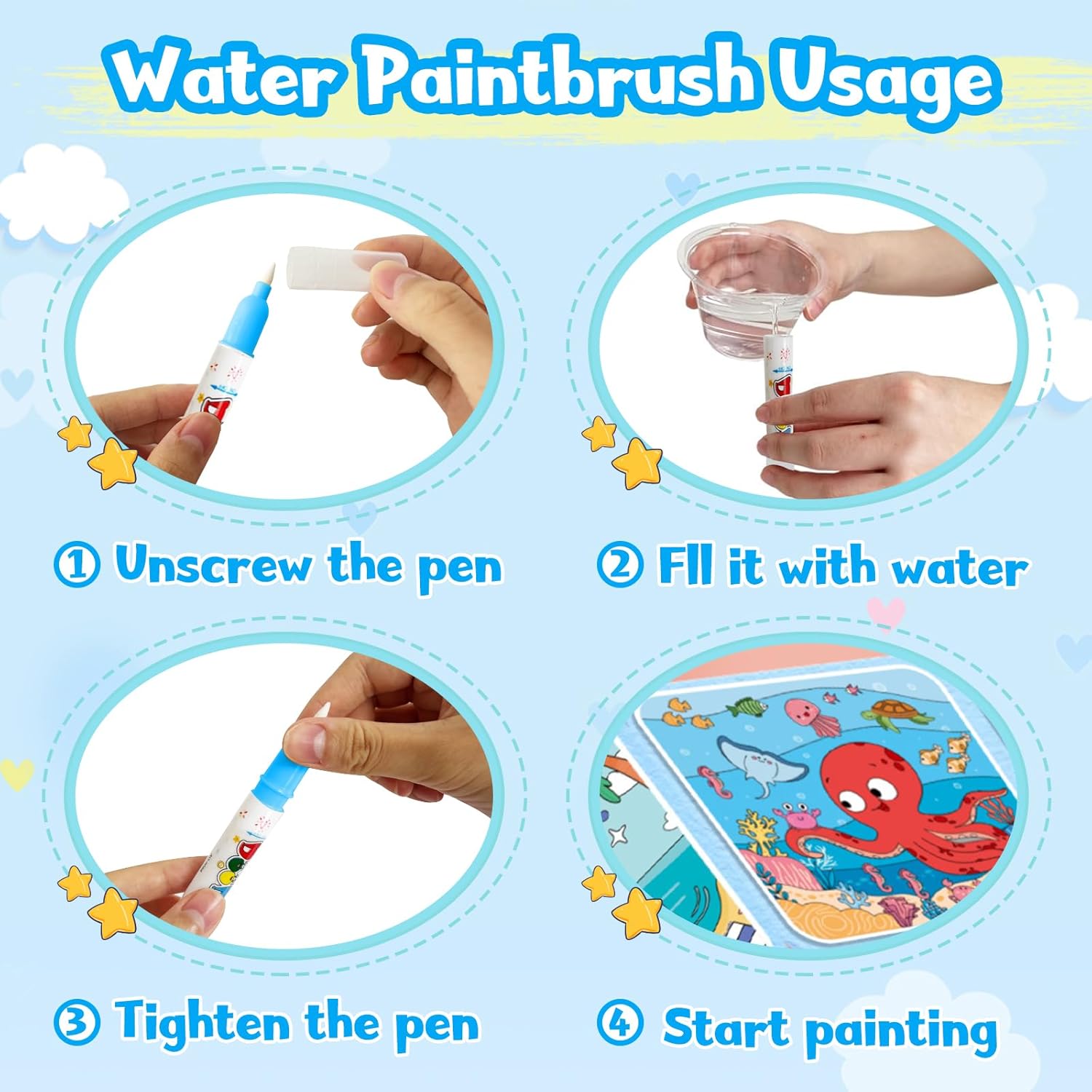 Water Paintbrush Usage

① Unscrew the pen

② Fll it with water

③ Tighten the pen

④ Start painting