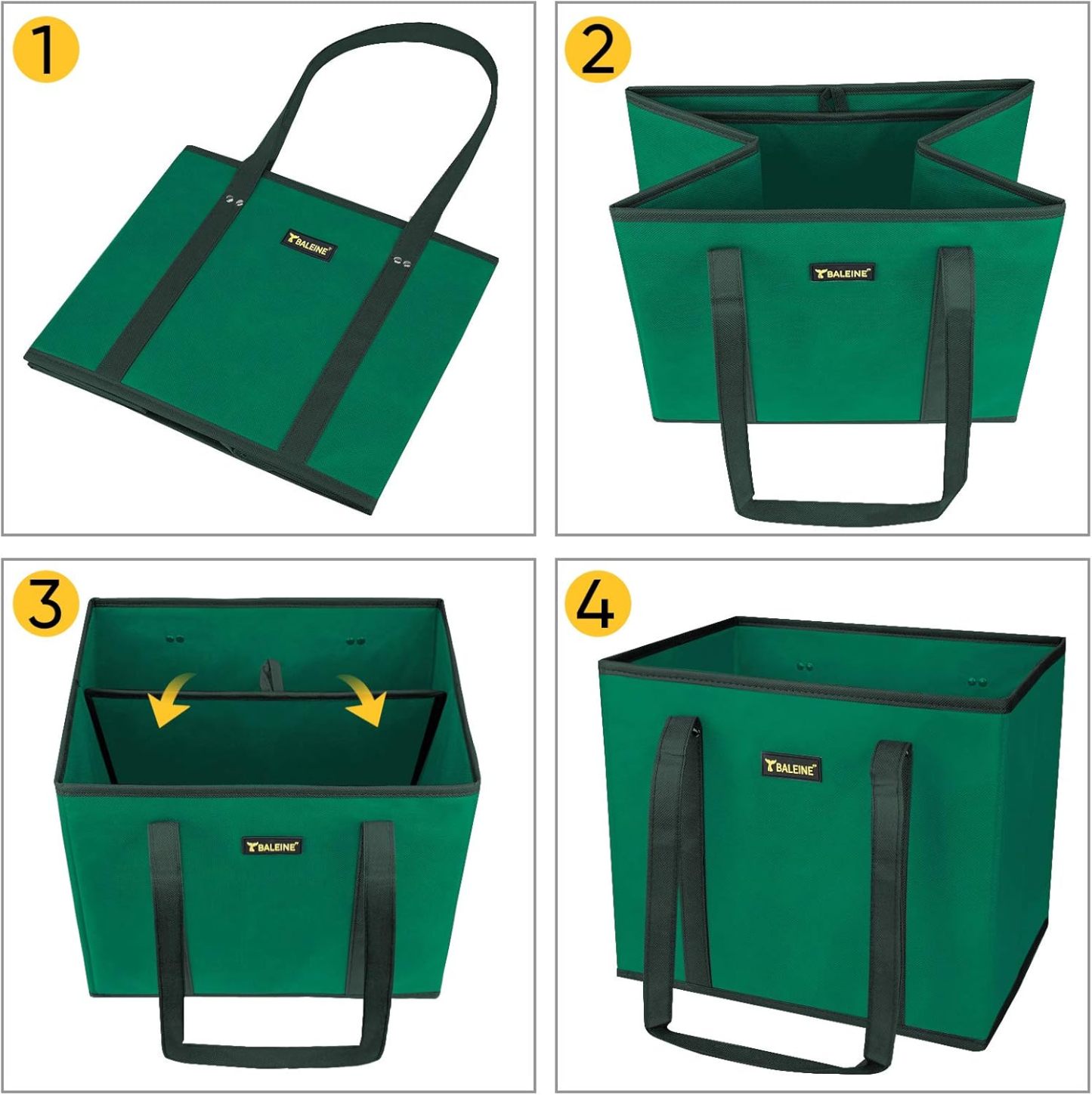 1

BALEINE

2

BALEINE

3

BALEINE

4

BALEINE