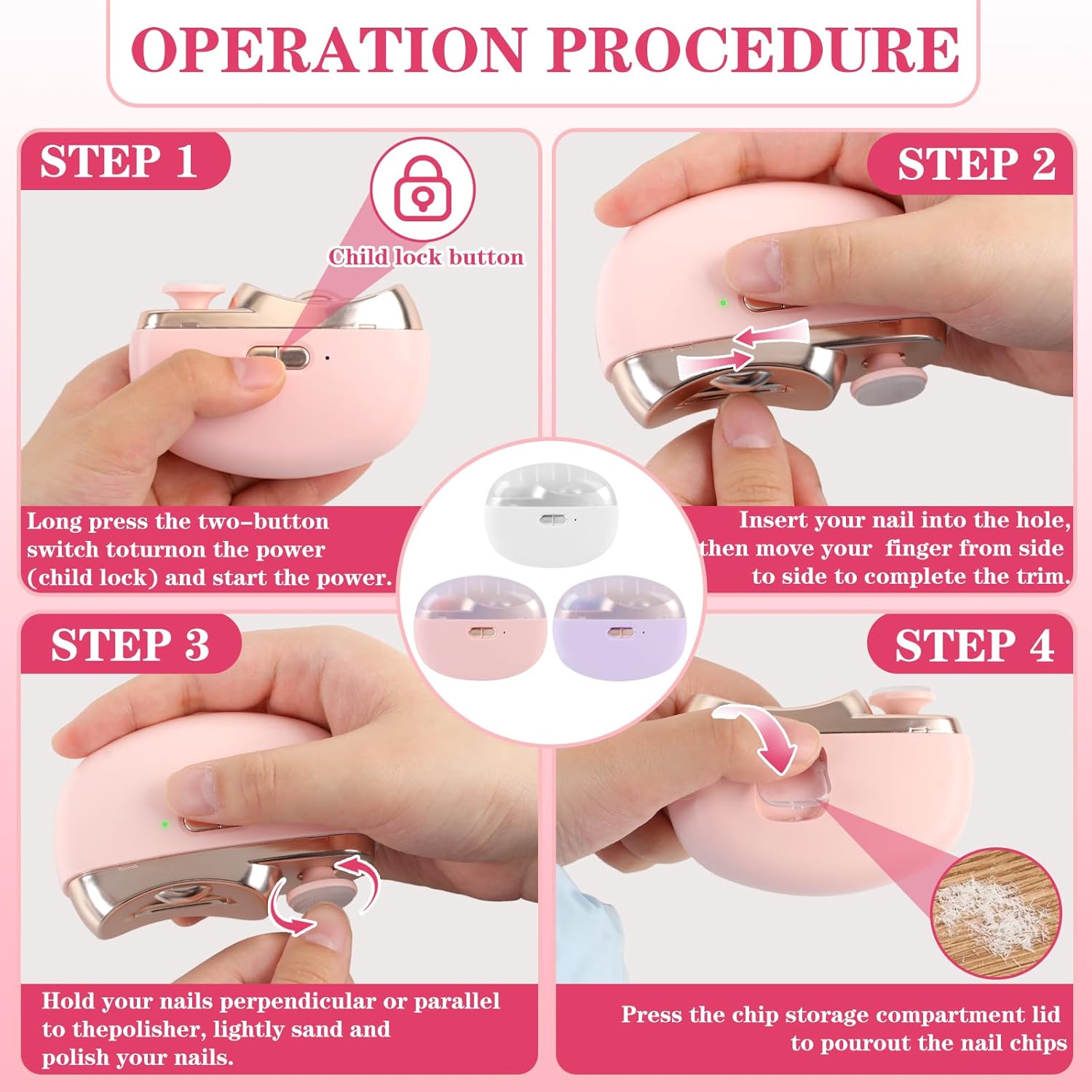 OPERATION PROCEDURE

STEP 1

Child lock button

Long press the two-button switch toturnon the power (child lock) and start the power.

STEP 2

Insert your nail into the hole, then move your finger from side to side to complete the trim.

STEP 3

Hold your nails perpendicular or parallel to thepolisher, lightly sand and polish your nails.

STEP 4

Press the chip storage compartment lid to pourout the nail chips