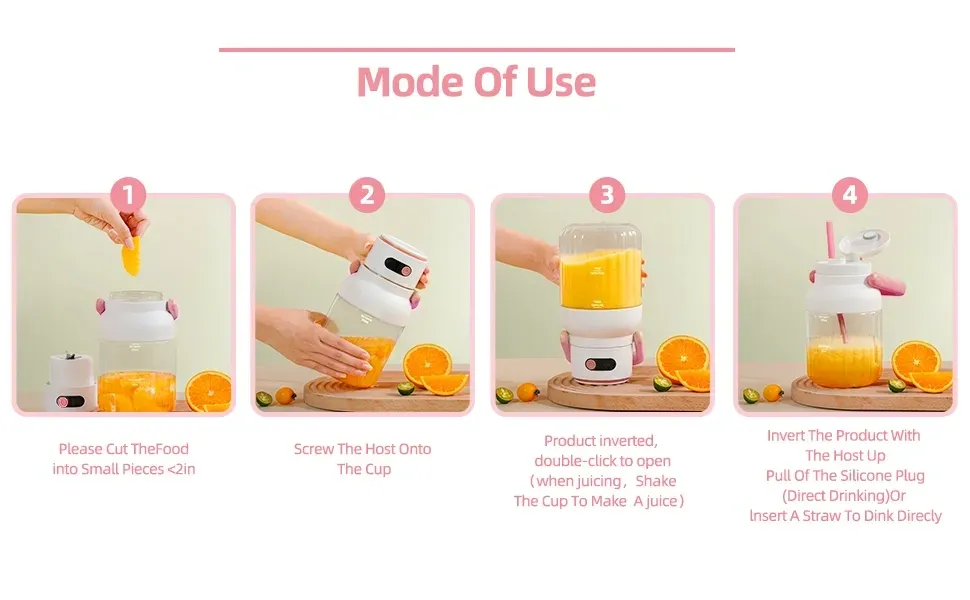 Mode Of Use

1

Please Cut TheFood into Small Pieces <2in

2

Screw The Host Onto The Cup

3

Product inverted, double-click to open (when juicing, Shake The Cup To Make A juice)

4

Invert The Product With The Host Up Pull Of The Silicone Plug (Direct Drinking)Or lnsert A Straw To Dink Direcly