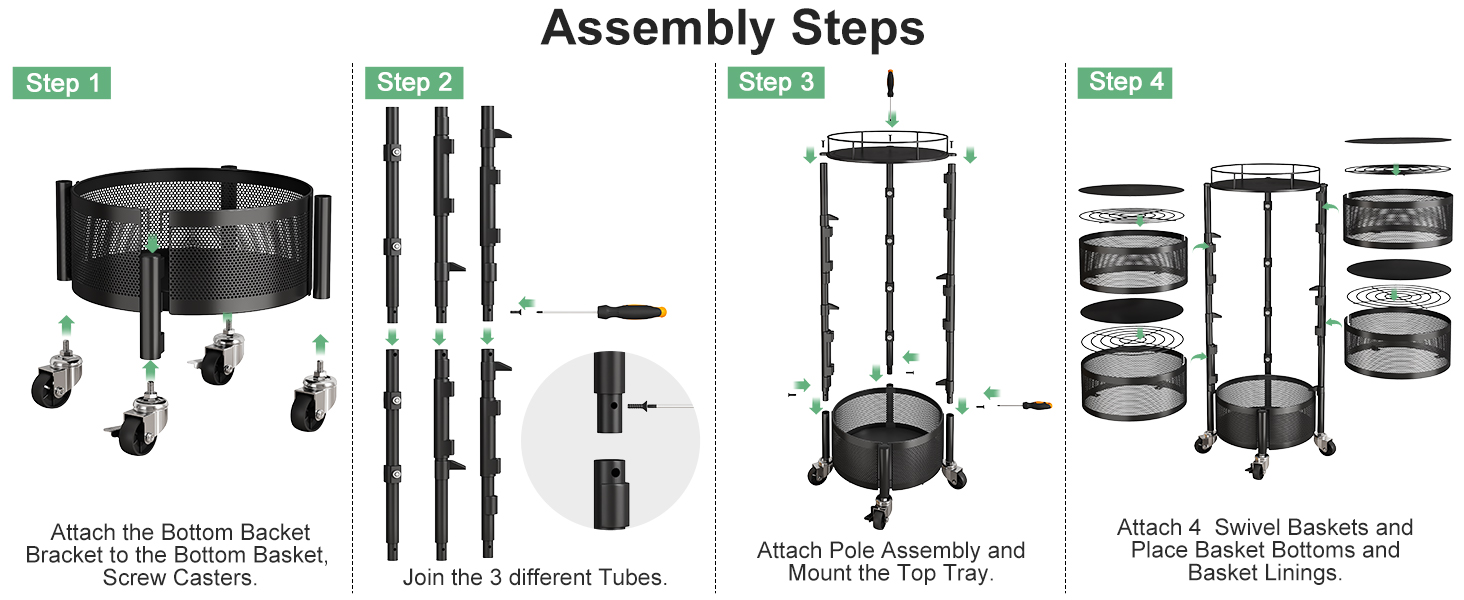 Assembly Steps

Step 1

Attach the Bottom Backet Bracket to the Bottom Basket, Screw Casters.

Step 2

Join the 3 different Tubes.

Step 3

Attach Pole Assembly and Mount the Top Tray.

Step 4

Attach 4 Swivel Baskets and Place Basket Bottoms and Basket Linings.