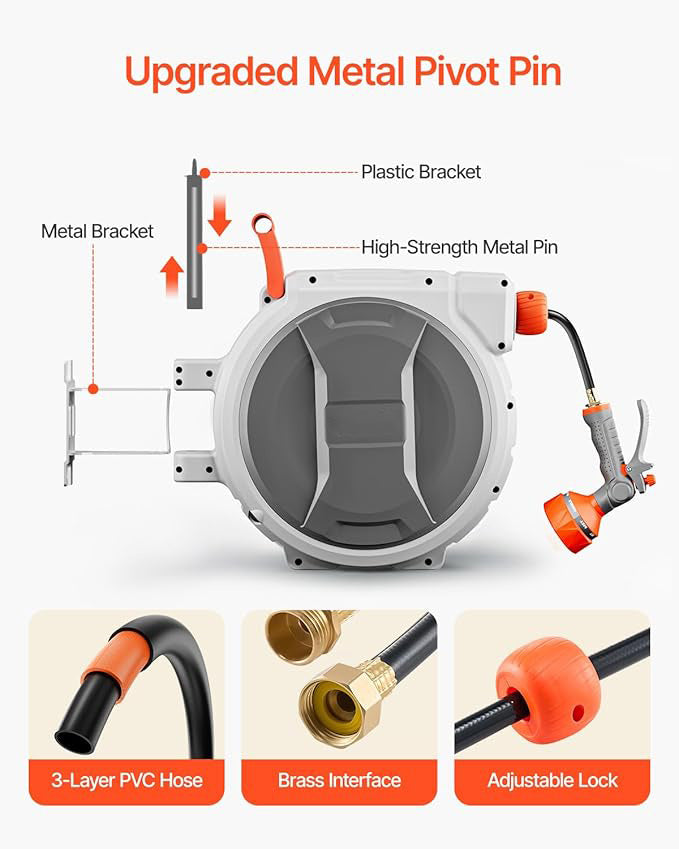 Upgraded Metal Pivot Pin

Plastic Bracket

Metal Bracket

High-Strength Metal Pin

3-Layer PVC Hose

Brass Interface

Adjustable Lock