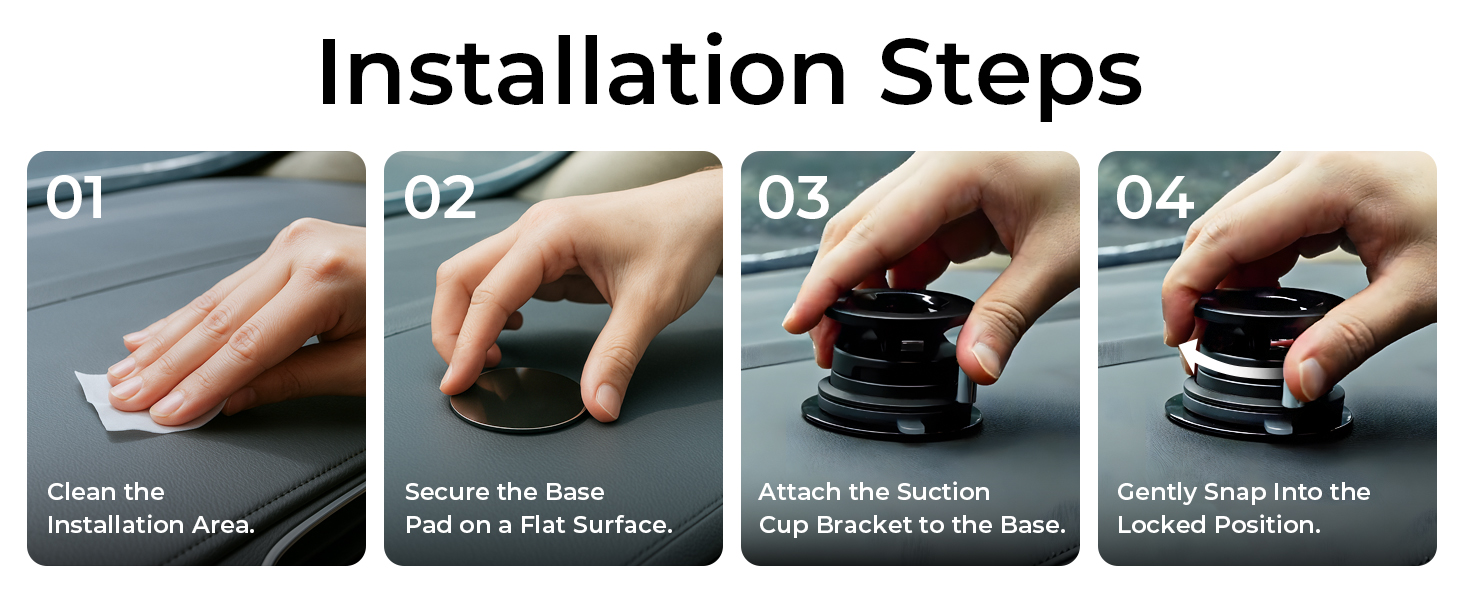 Installation Steps

01

Clean the Installation Area.

02

Secure the Base Pad on a Flat Surface.

03

Attach the Suction Cup Bracket to the Base.

04

Gently Snap Into the Locked Position.