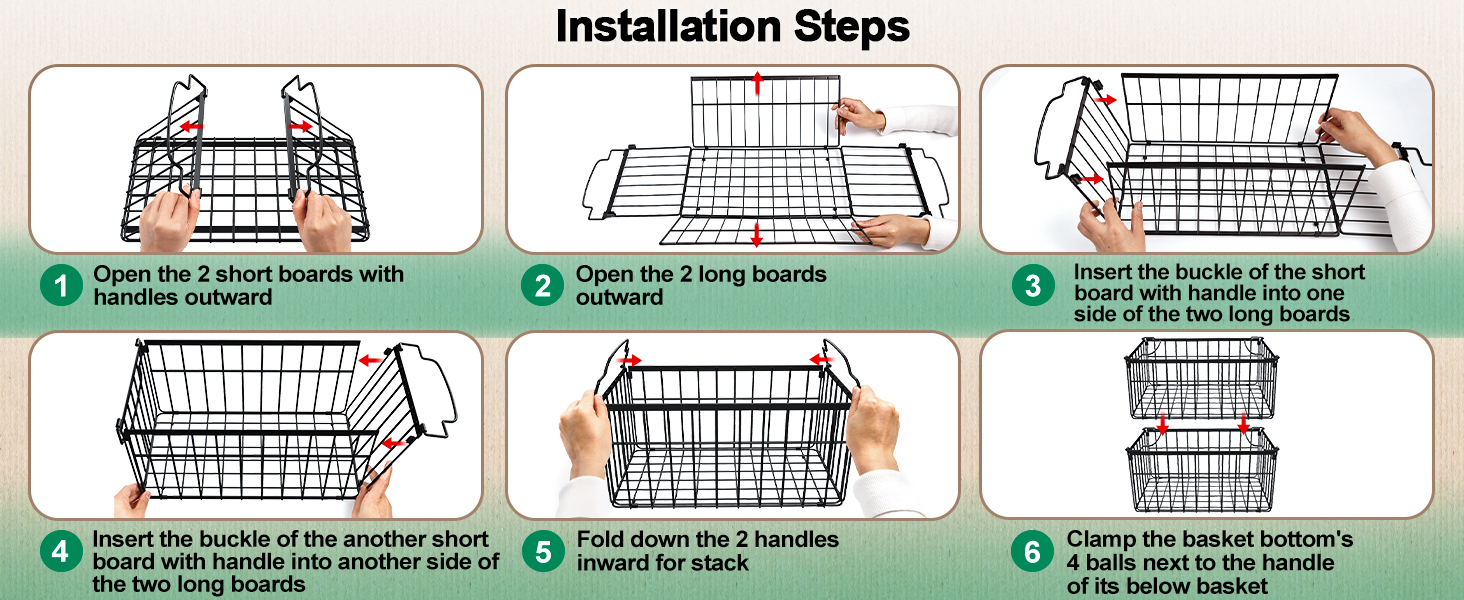 Installation Steps

1 Open the 2 short boards with handles outward

2 Open the 2 long boards outward

3 Insert the buckle of the short board with handle into one side of the two long boards

4 Insert the buckle of the another short board with handle into another side of the two long boards

5 Fold down the 2 handles inward for stack

6 Clamp the basket bottom's 4 balls next to the handle of its below basket