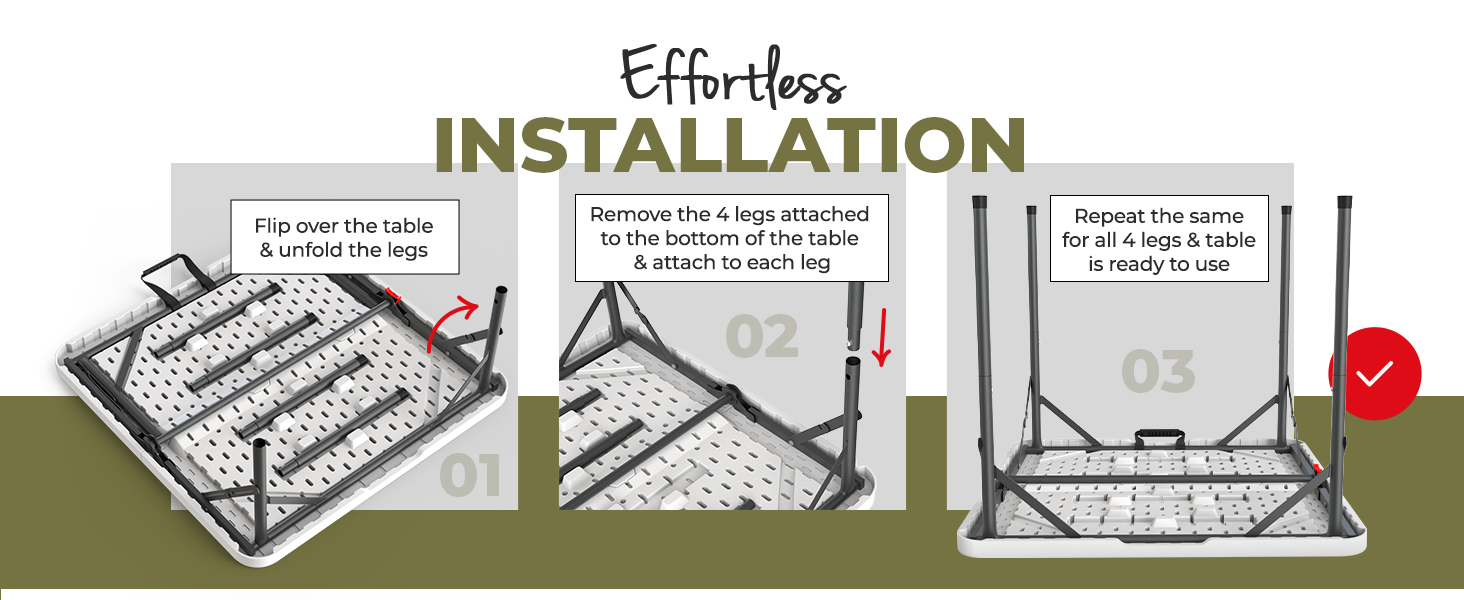 Effortless
INSTALLATION

Flip over the table & unfold the legs

01

Remove the 4 legs attached to the bottom of the table & attach to each leg

02

Repeat the same for all 4 legs & table is ready to use

03