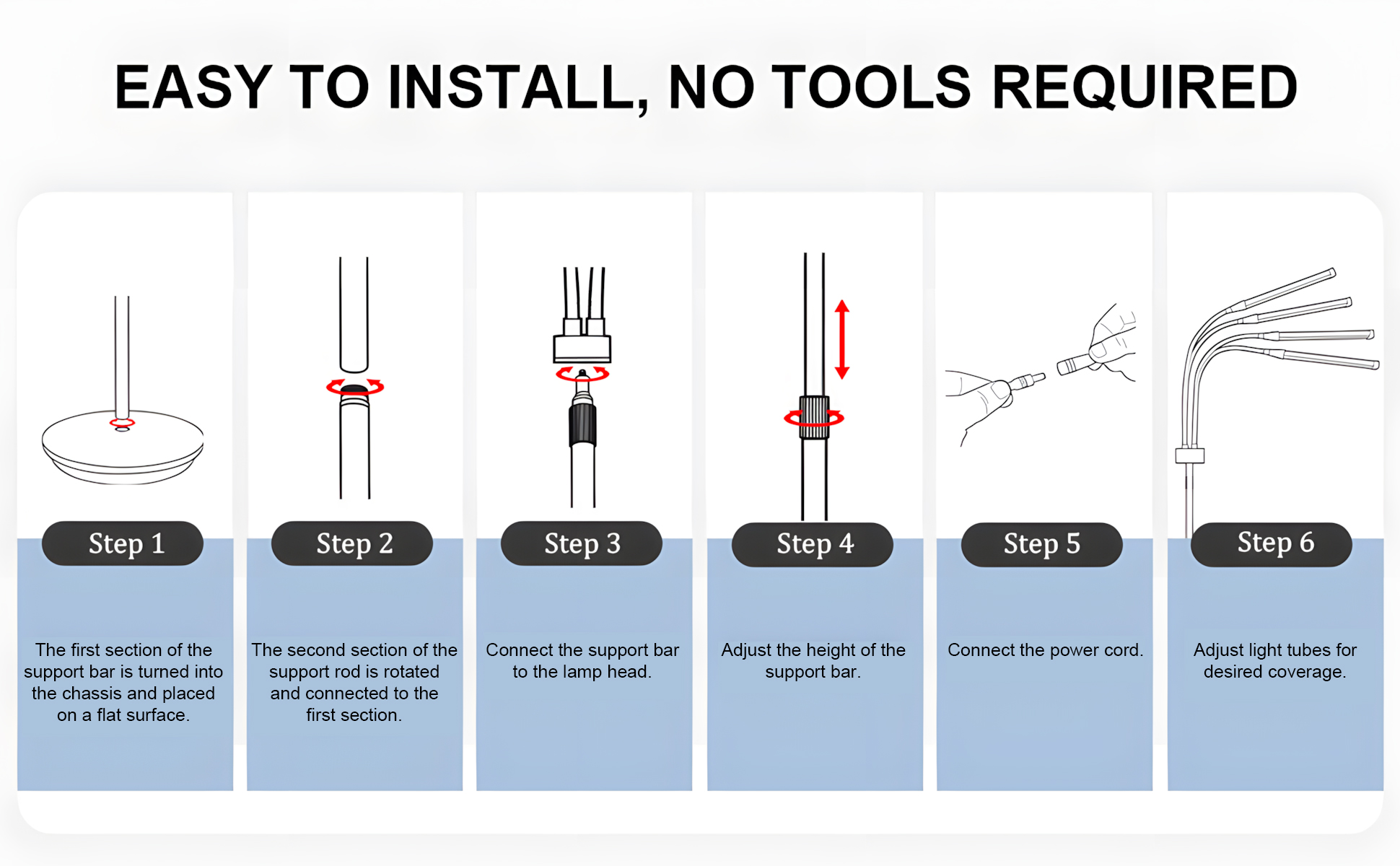 EASY TO INSTALL, NO TOOLS REQUIRED

Step 1

The first section of the support bar is turned into the chassis and placed on a flat surface.

Step 2

The second section of the support rod is rotated and connected to the first section.

Step 3

Connect the support bar to the lamp head.

Step 4

Adjust the height of the support bar.

Step 5

Connect the power cord.

Step 6

Adjust light tubes for desired coverage.