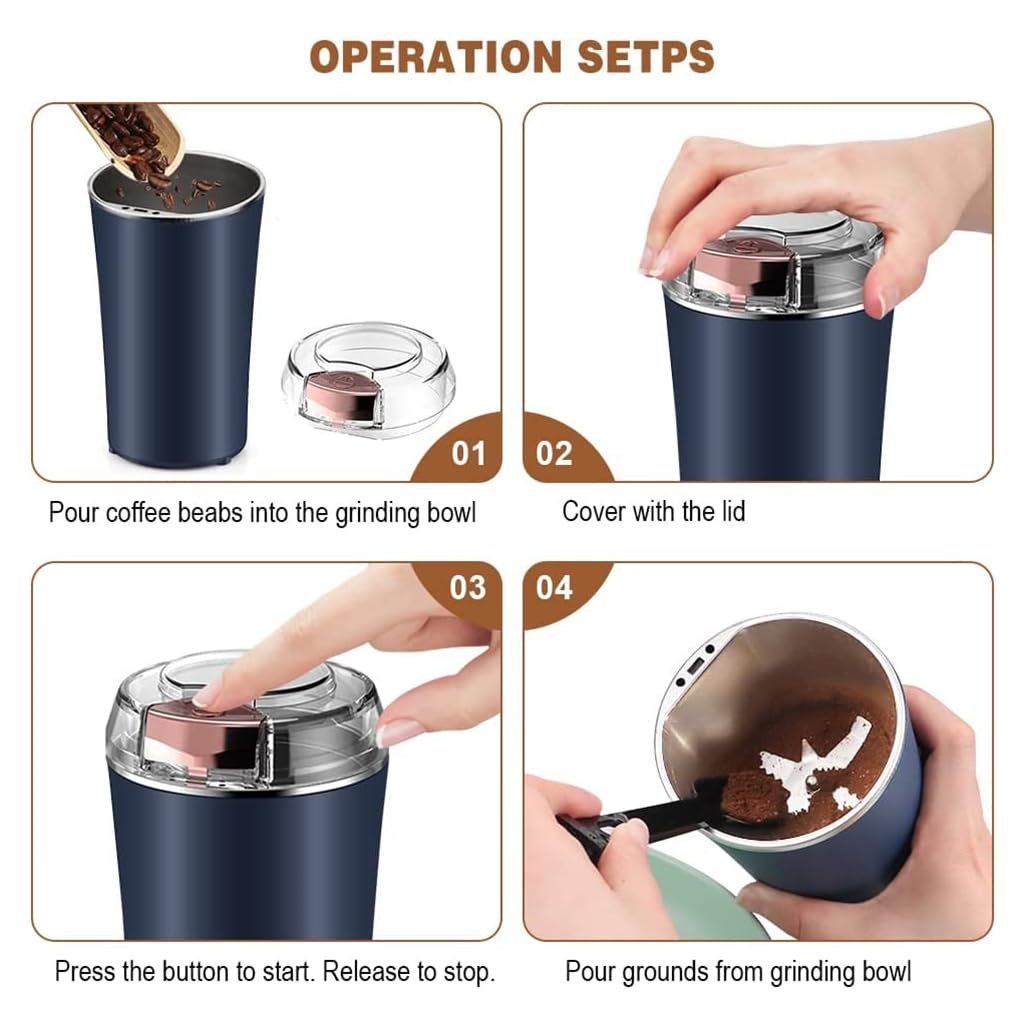 OPERATION SETPS

01

Pour coffee beabs into the grinding bowl

02

Cover with the lid

03

Press the button to start. Release to stop.

04

Pour grounds from grinding bowl