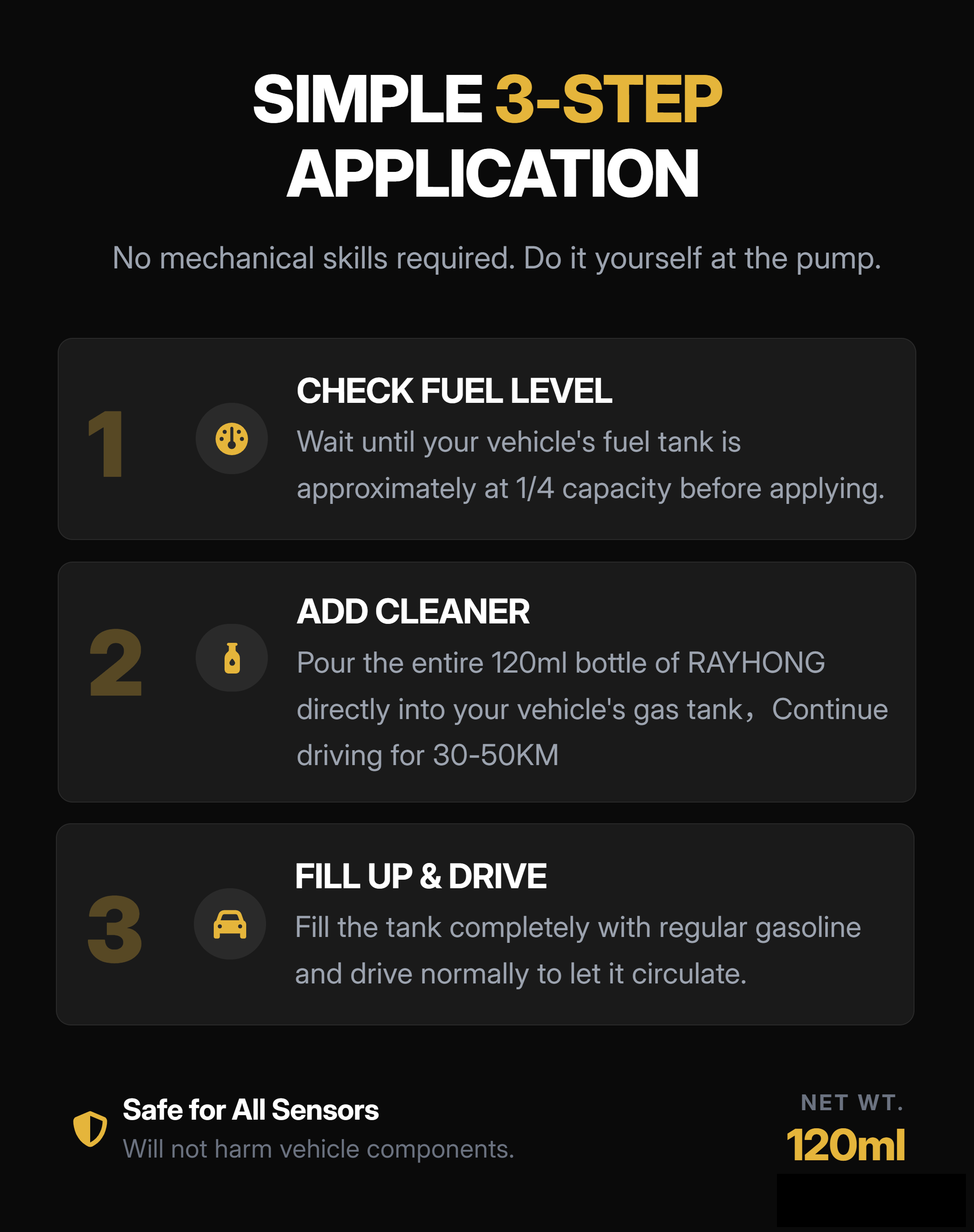 SIMPLE 3-STEP APPLICATION

No mechanical skills required. Do it yourself at the pump.

1

CHECK FUEL LEVEL

Wait until your vehicle's fuel tank is approximately at 1/4 capacity before applying.

2

ADD CLEANER

Pour the entire 120ml bottle of RAYHONG directly into your vehicle's gas tank， Continue driving for 30-50KM

3

FILL UP & DRIVE

Fill the tank completely with regular gasoline and drive normally to let it circulate.

Safe for All Sensors

Will not harm vehicle components.

NET WT.

120ml