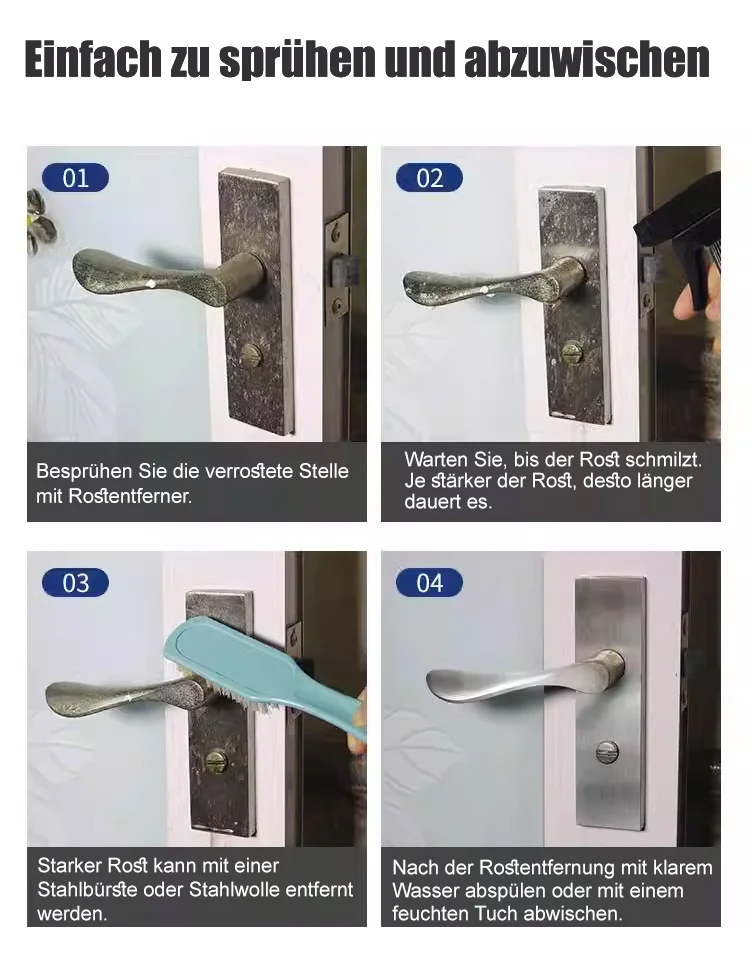 Einfach zu sprühen und abzuwischen

01

Besprühen Sie die verrostete Stelle mit Rostentferner.

02

Warten Sie, bis der Rost schmilzt. Je stärker der Rost, desto länger dauert es.

03

Starker Rost kann mit einer Stahlbürste oder Stahlwolle entfernt werden.

04

Nach der Rostentfernung mit klarem Wasser abspülen oder mit einem feuchten Tuch abwischen.