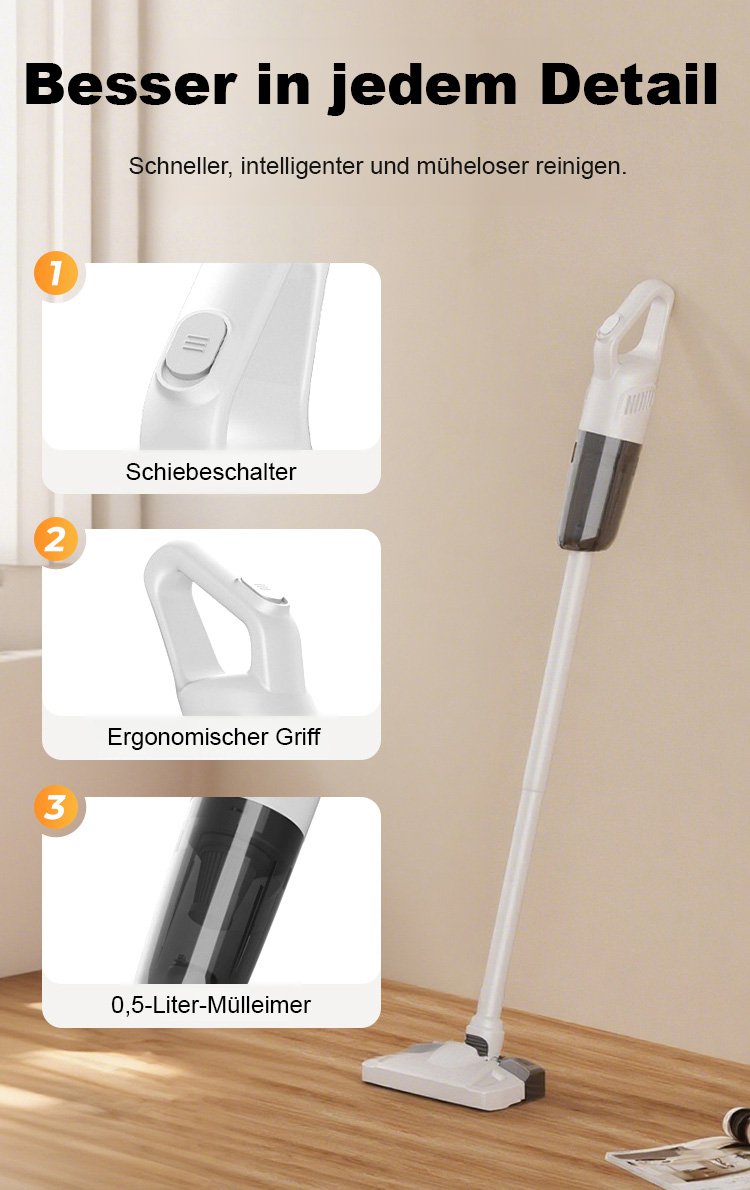 Besser in jedem Detail

Schneller, intelligenter und müheloser reinigen.

1
Schiebeschalter

2
Ergonomischer Griff

3
0,5-Liter-Mülleimer